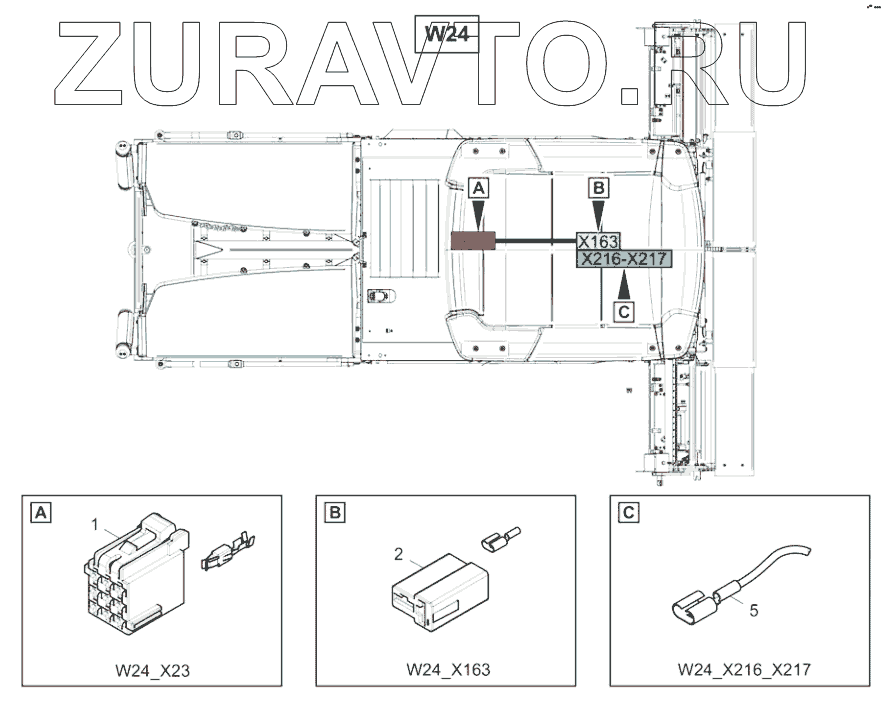 ZURAVTO.RU
W24

A
B
X163
X216-X217
C

A
1
W24_X23

B
2
W24_X163

C
5
W24_X216_X217