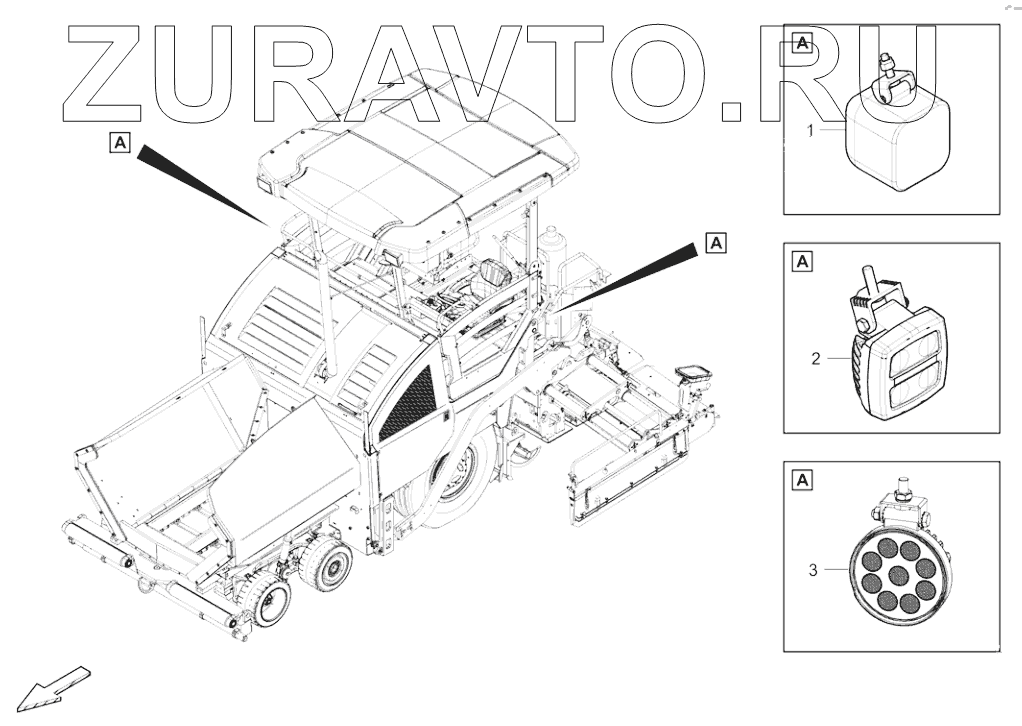 ZURAVTO.RU

A

A

A
1

A
2

A
3