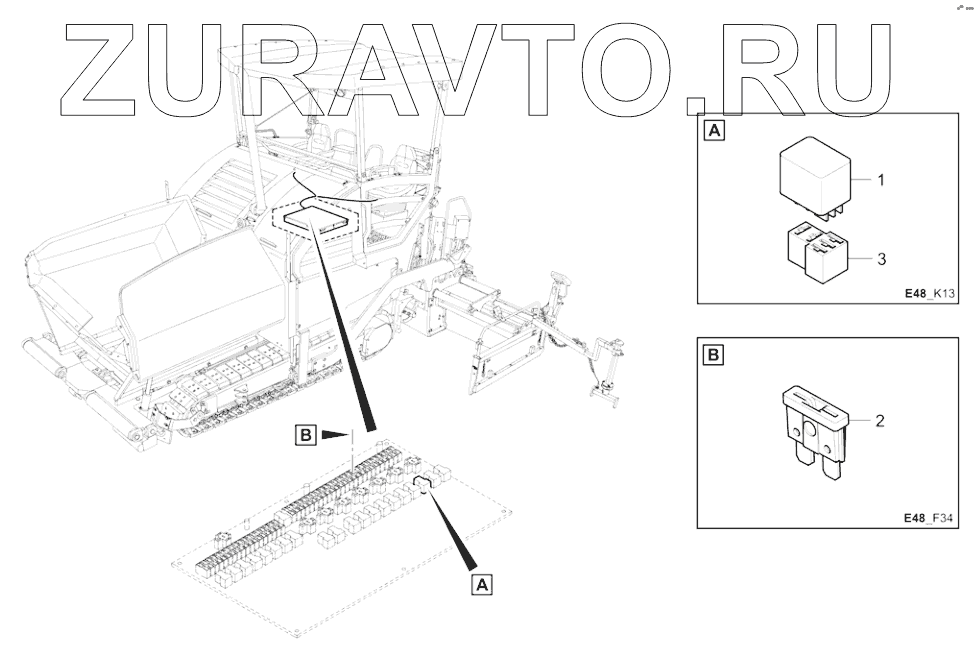 ZURAVTO.RU

A
1
3
E48_K13

B
2
E48_F34

B

A