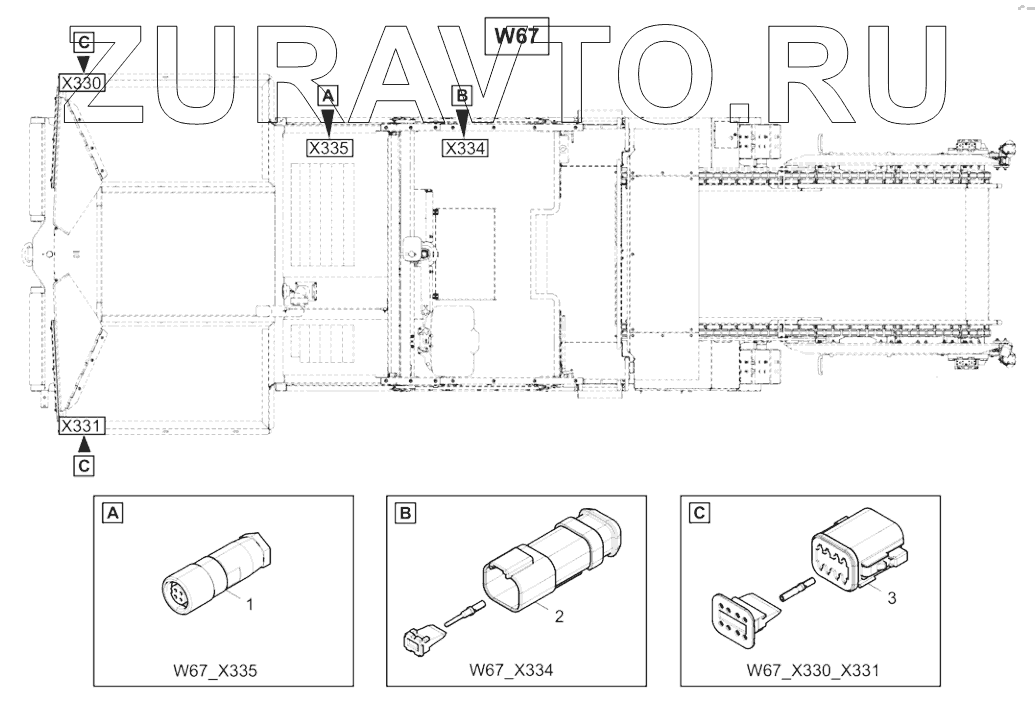 ZURAVTO.RU

W67

C
X330

A
X335

B
X334

X331
C

A
1
W67_X335

B
2
W67_X334

C
3
W67_X330_X331