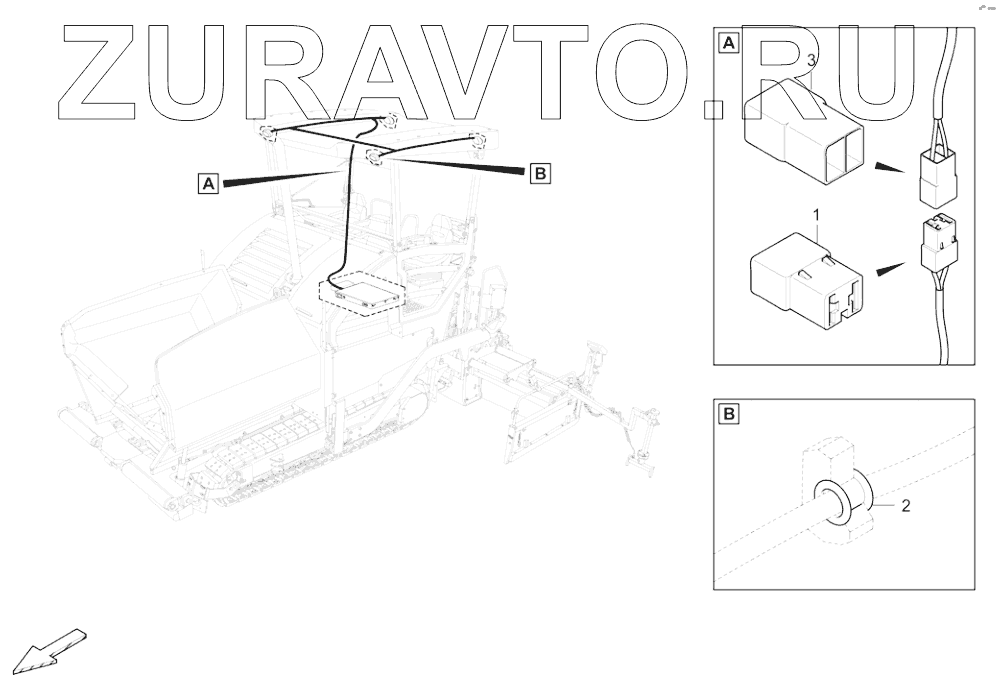 ZURAVTO.RU

A
B
A
3
1
B
2