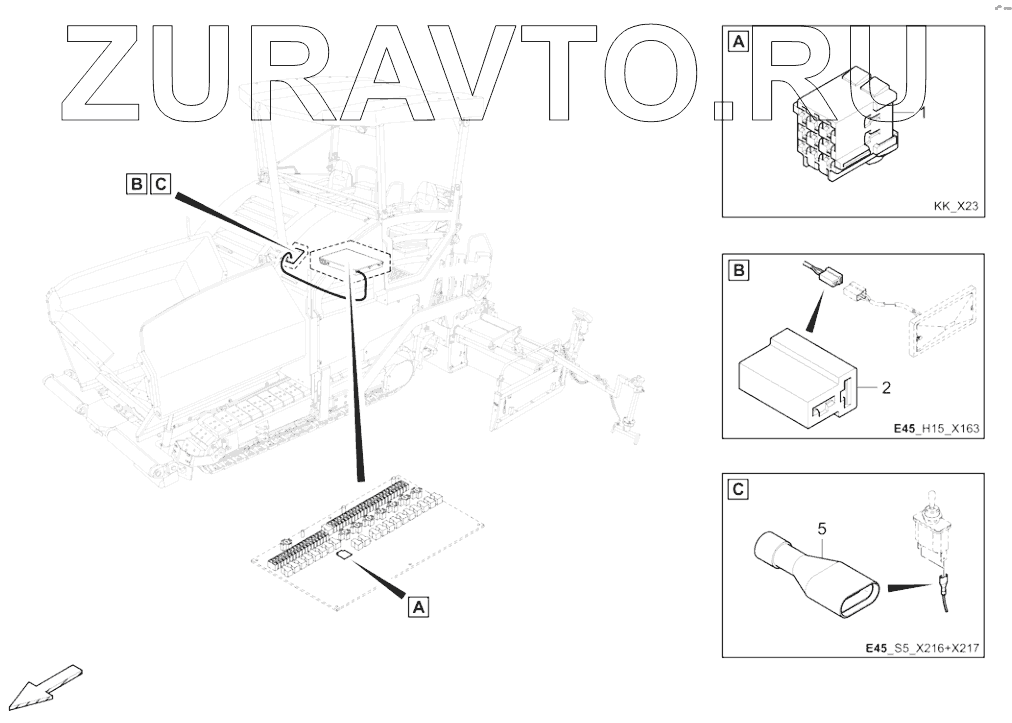 ZURAVTO.RU

B C

A

A
1
KK_X23

B
2
E45_H15_X163

C
5
E45_S5_X216+X217