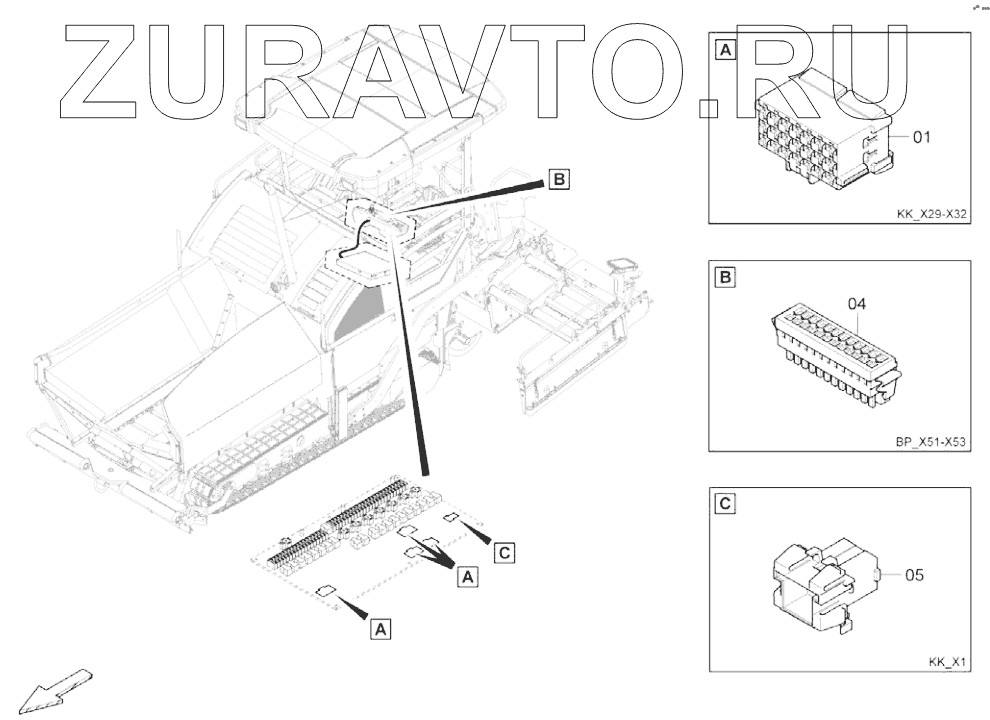 ZURAVTO.RU

B

C

A

A

A

01

KK_X29-X32

B

04

BP_X51-X53

C

05

KK_X1