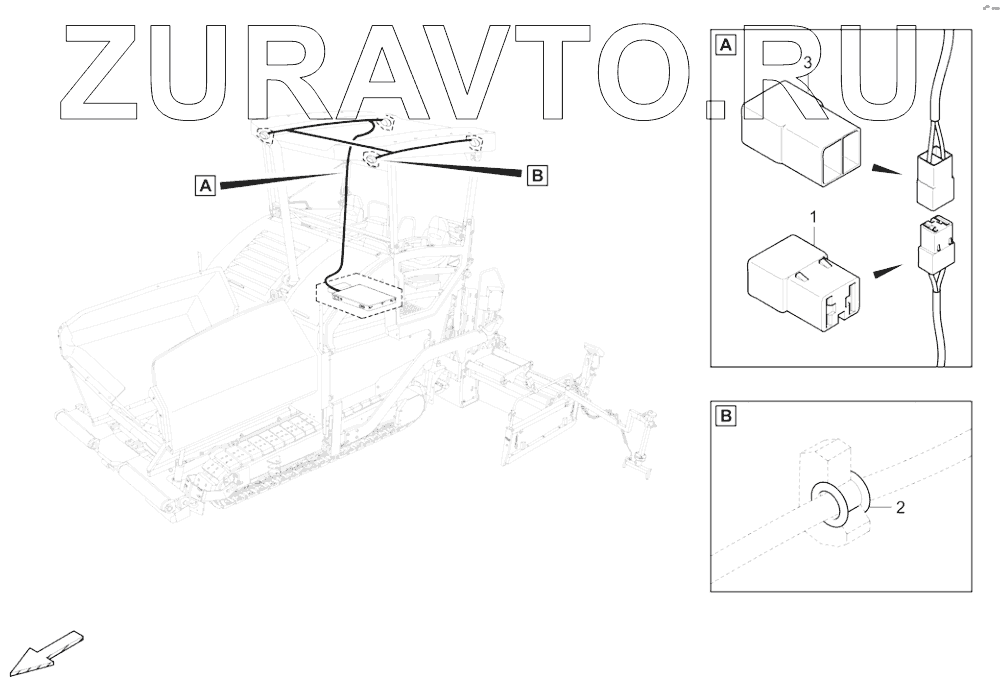 ZURAVTO.RU

A

B

A

3

1

B

2