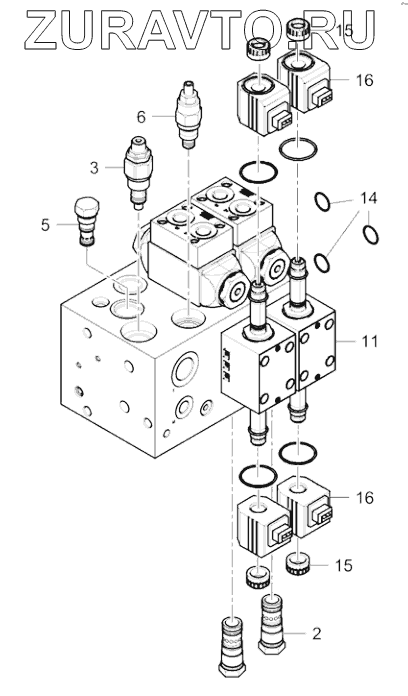 ZURAVTO.RU
15
16
6
3
14
5
11
16
15
2