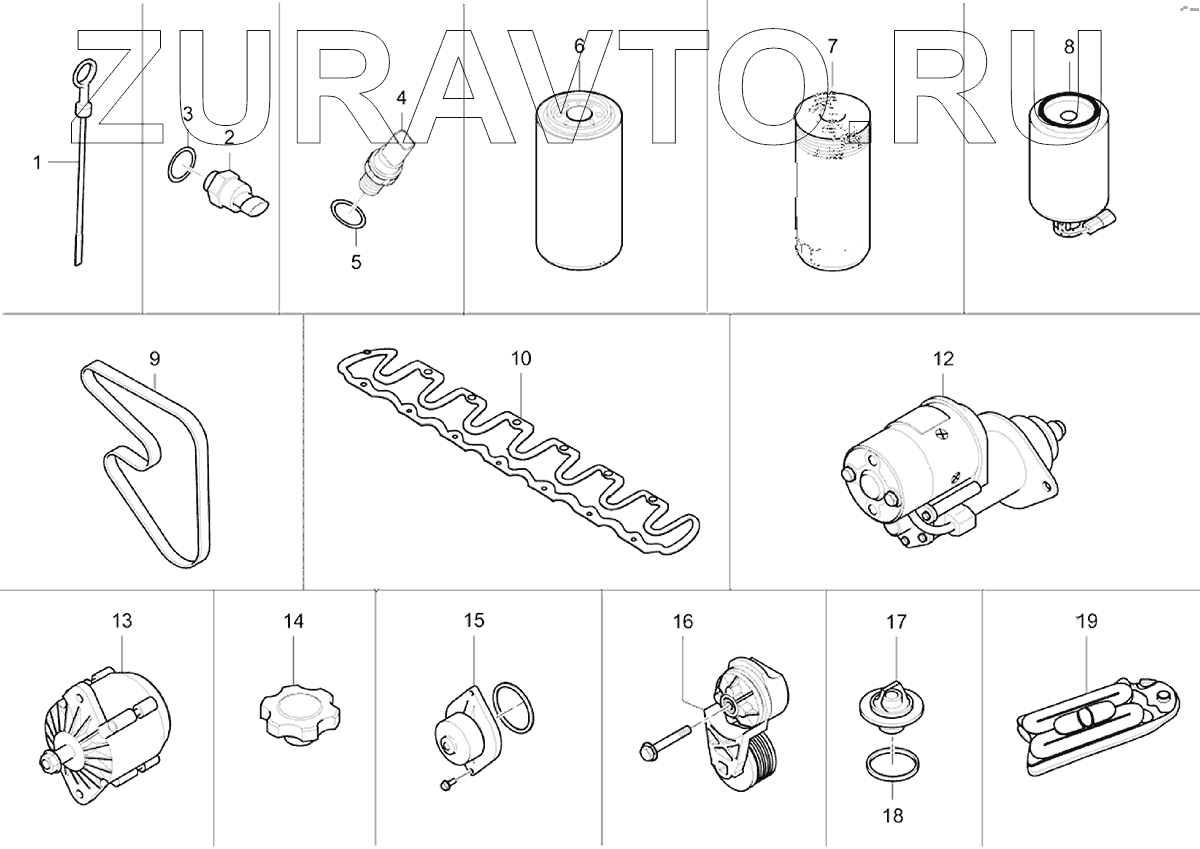 ZURAVTO.RU

1
3
2
4
5
6
7
8
9
10
12
13
14
15
16
17
18
19