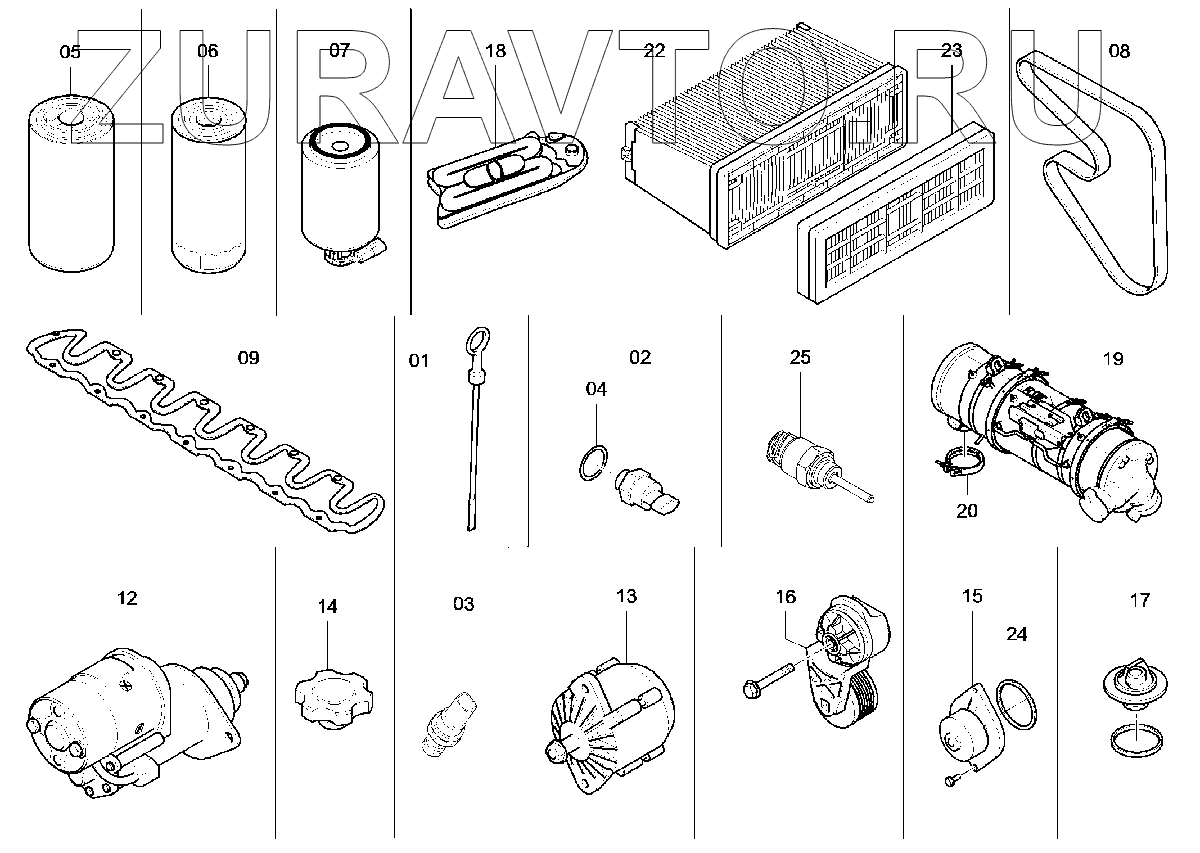 ZURAVTO.RU

05
06
07
18
22
23
08

09
01
02
04
25
19
20

12
14
03
13
16
15
24
17