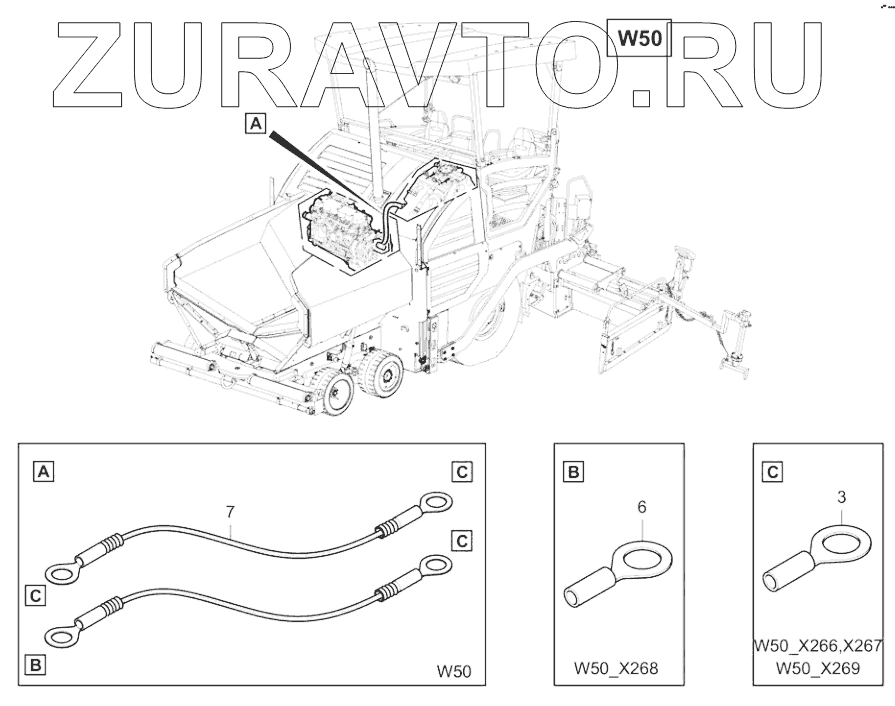 ZURAVTO.RU

W50

A

A

C

7

C

C

B

W50

B

6

W50_X268

C

3

W50_X266,X267
W50_X269