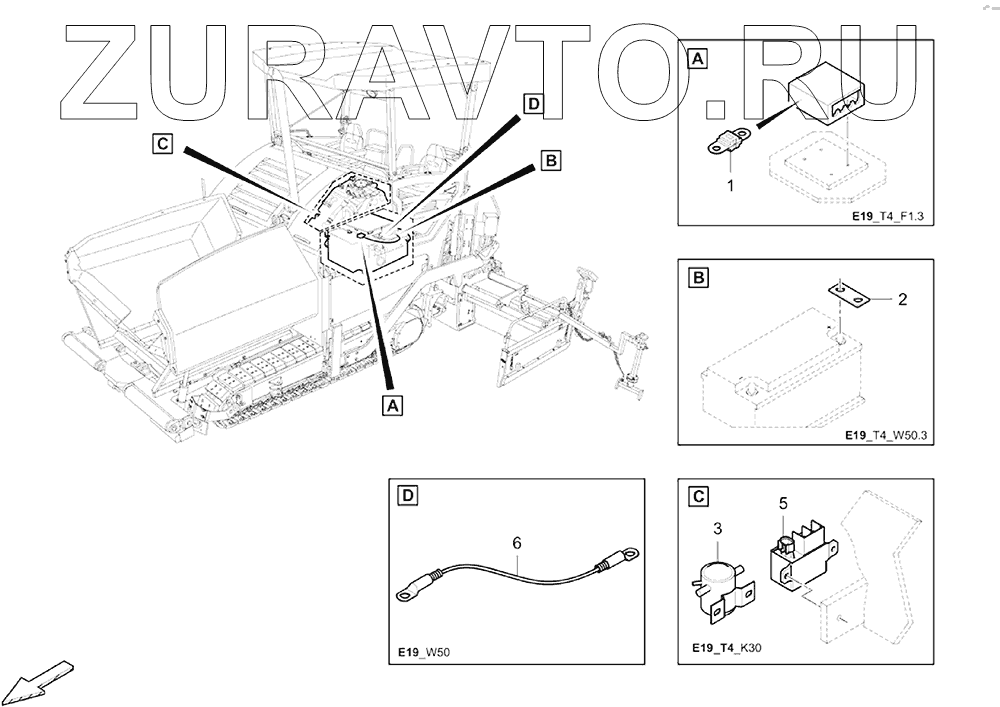 ZURAVTO.RU

C
D
B
A

A
1
E19_T4_F1.3

B
2
E19_T4_W50.3

D
6
E19_W50

C
3
5
E19_T4_K30