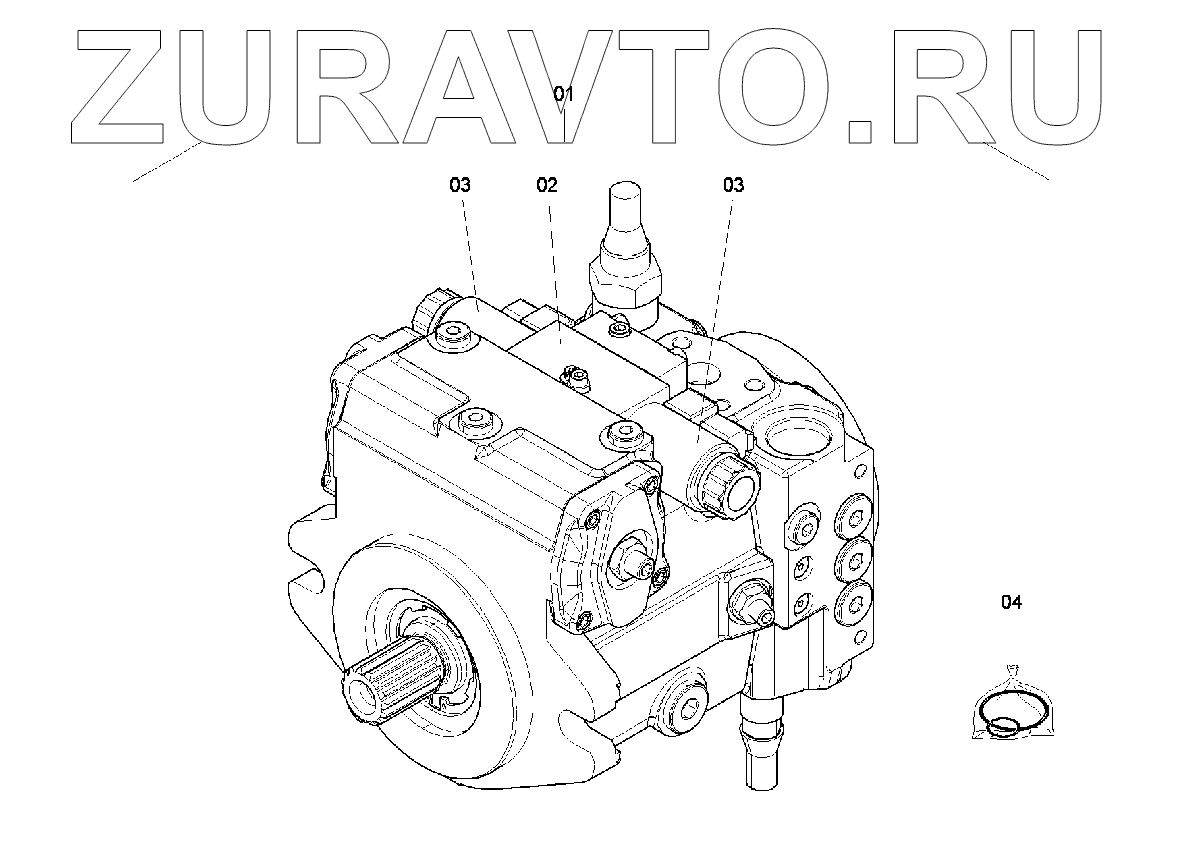 ZURAVTO.RU

01

03

02

03

04