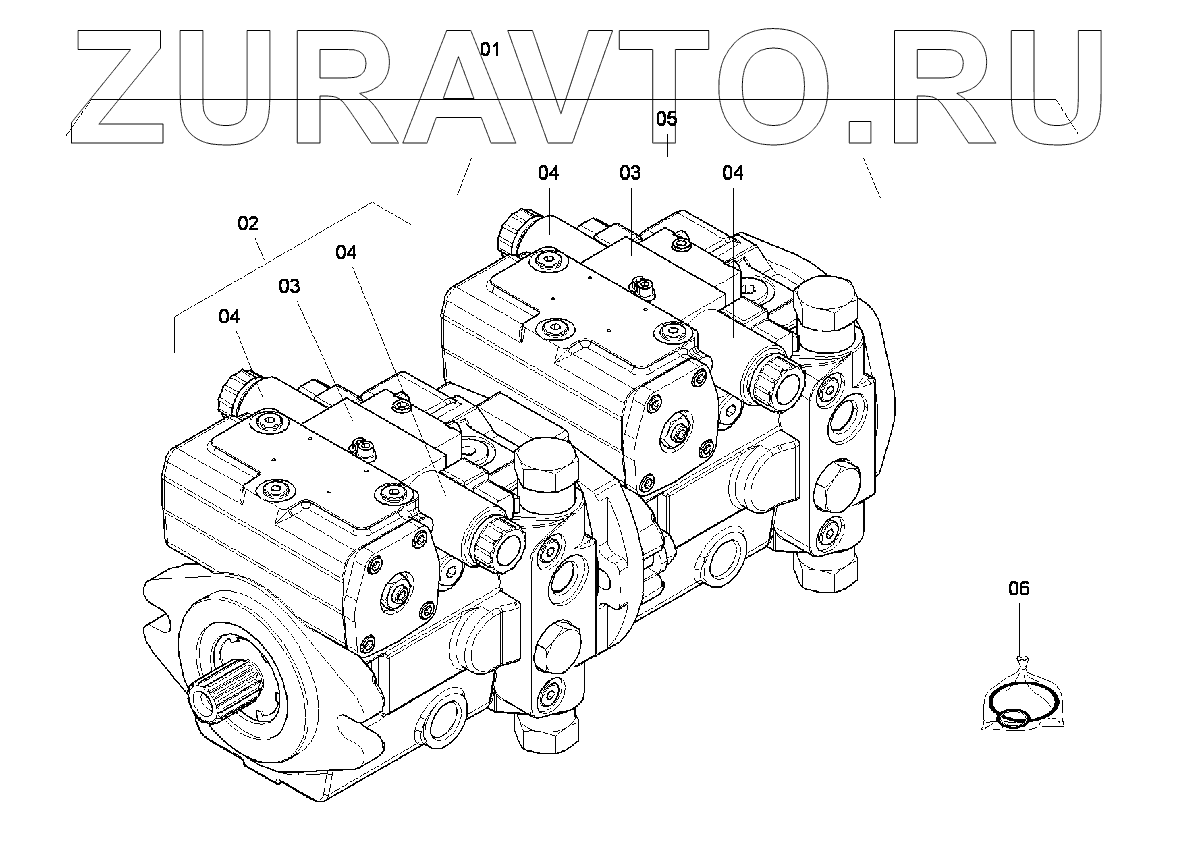 ZURAVTO.RU

01

05

04

03

04

02

04

03

04

06