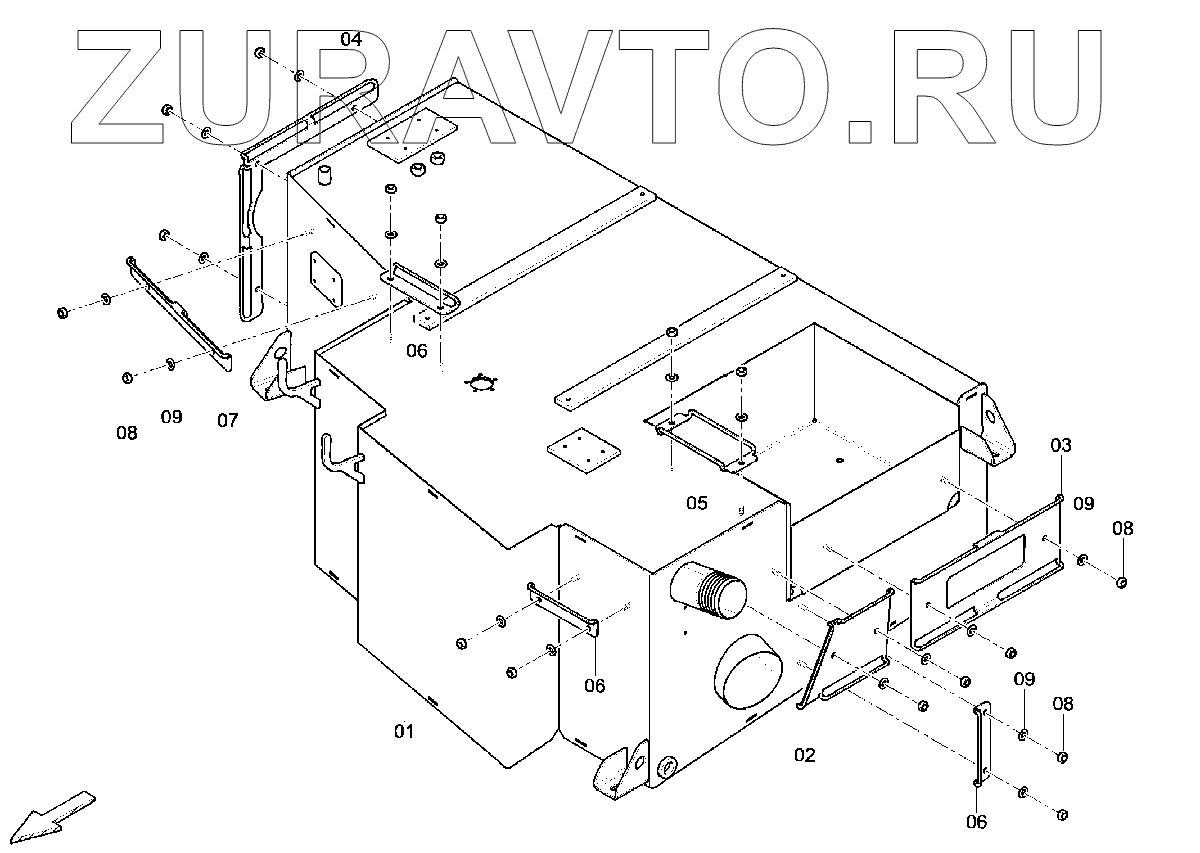 ZURAVTO.RU

04

06

08 09 07

05

03

09

08

06

01

02

09

08

06