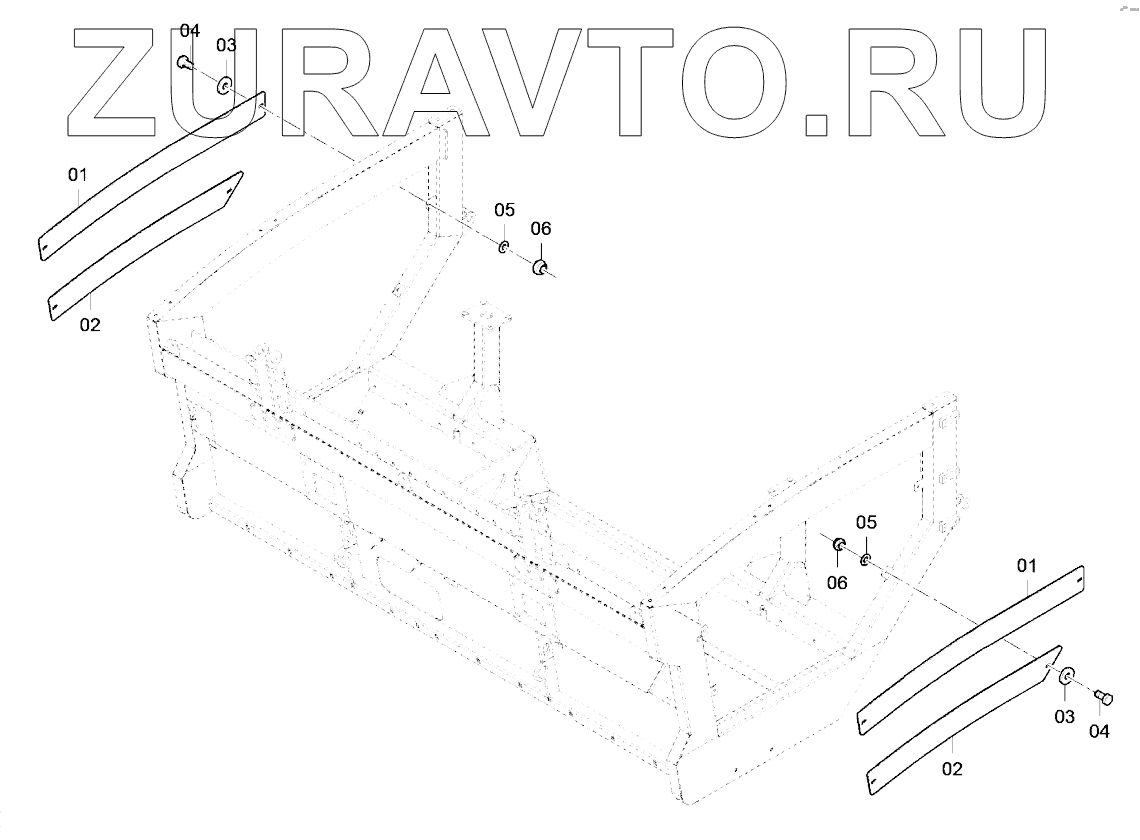 ZURAVTO.RU

04
03
01
02
05
06

05
06
01
03
04
02