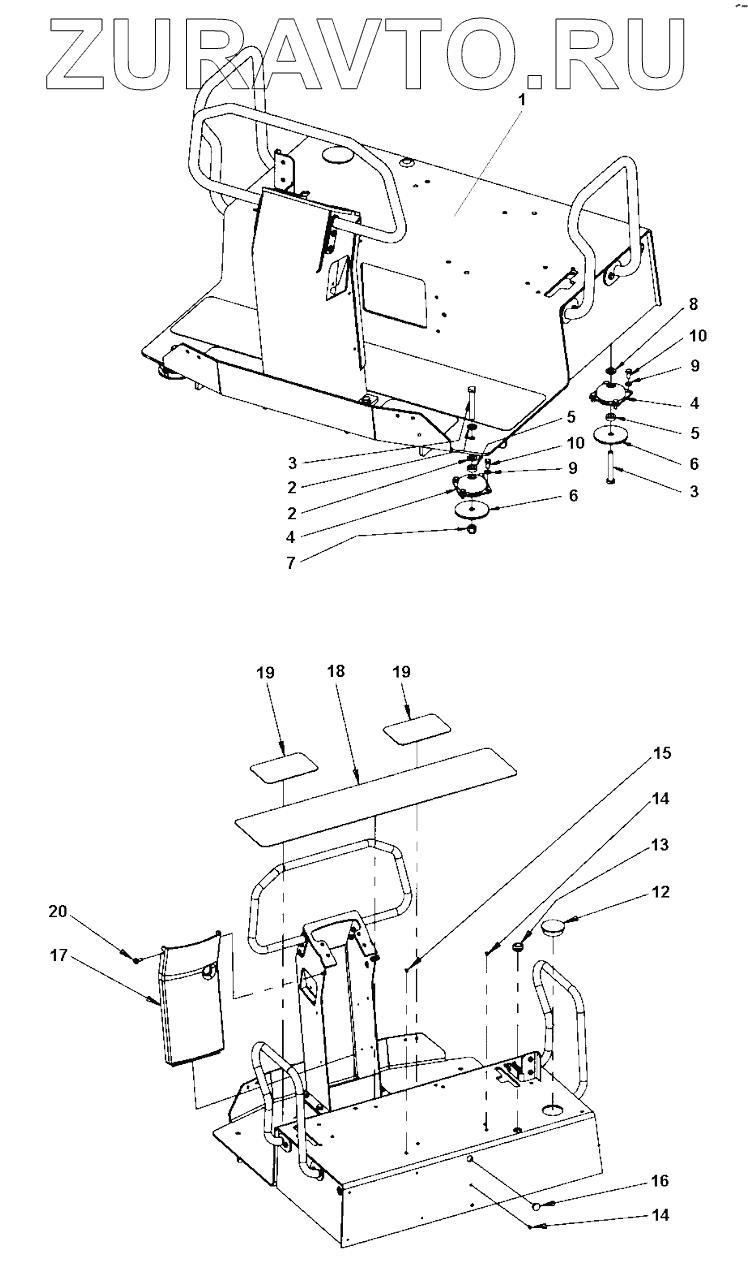 ZURAVTO.RU

1
8
10
9
4
5
6
3
5
10
9
6
3
2
2
4
7

19
18
19
15
14
13
12
20
17
16
14