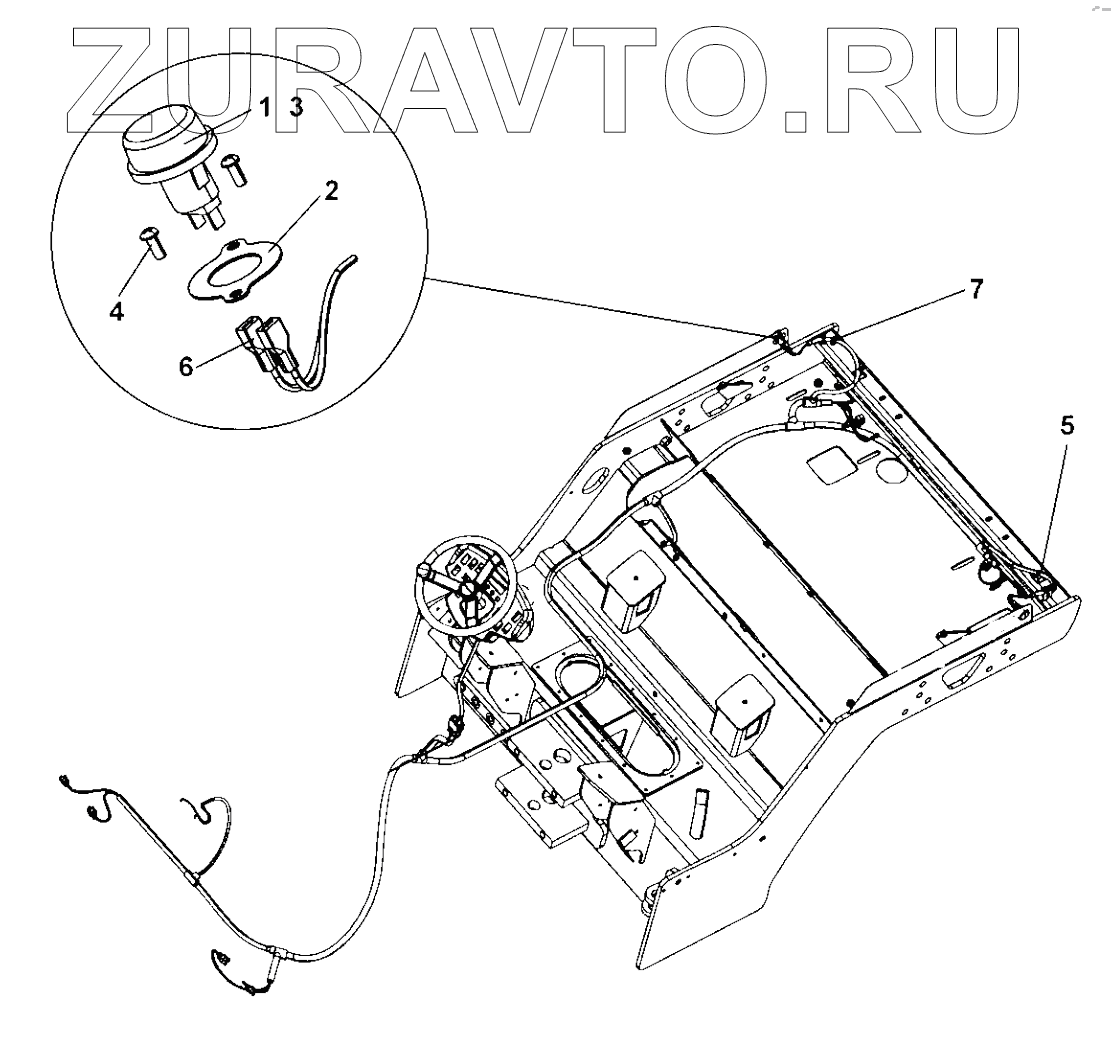 ZURAVTO.RU

1 3
2
4
6
7
5