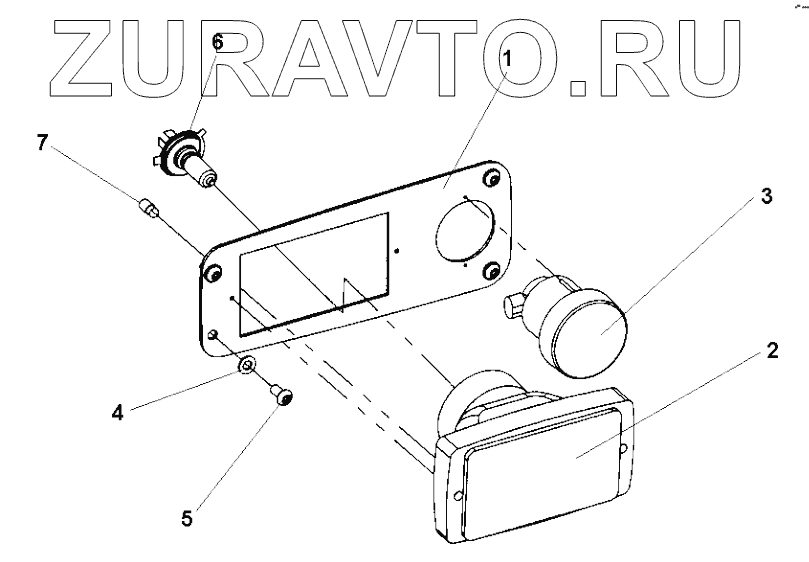 ZURAVTO.RU
6
1
7
3
2
4
5