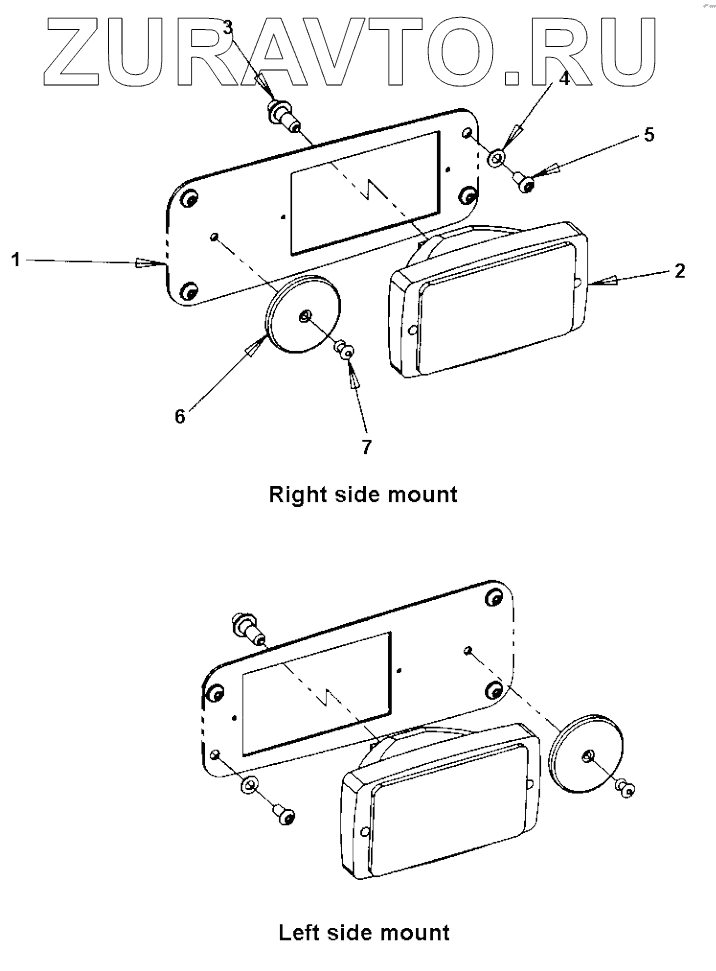 ZURAVTO.RU

3
4
5
1
2
6
7

Right side mount

Left side mount