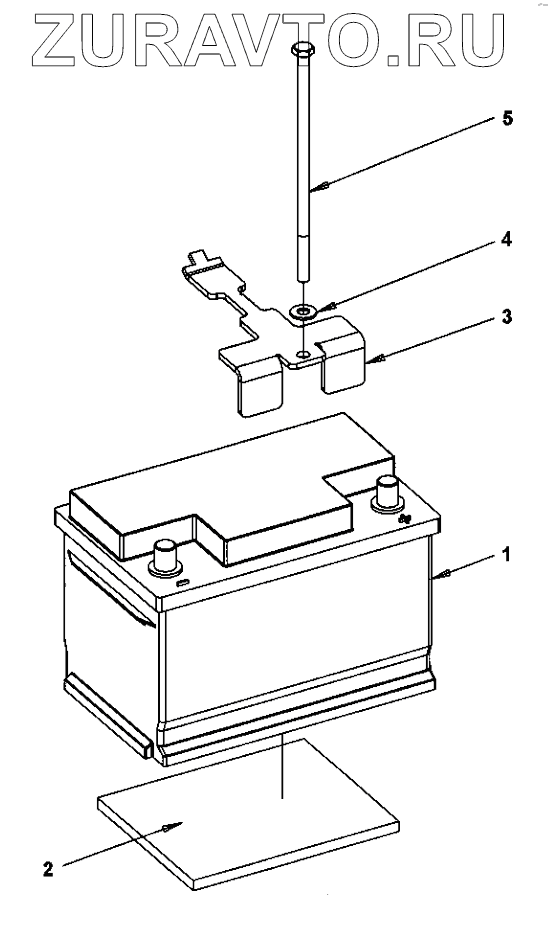 ZURAVTO.RU

5

4

3

1

2