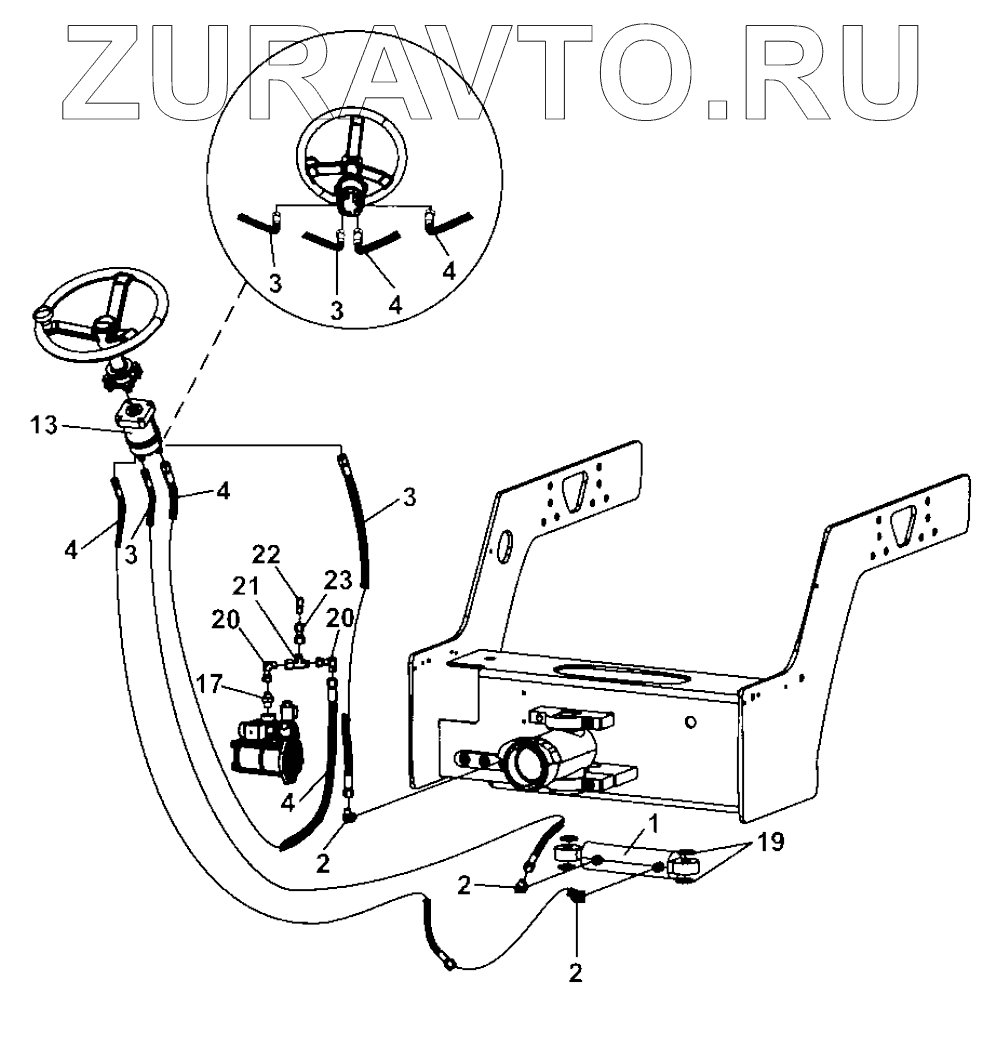 ZURAVTO.RU

3
3
4
4

13
4
3
4
3
22
21
23
20
20
17
4
2
1
19
2
2