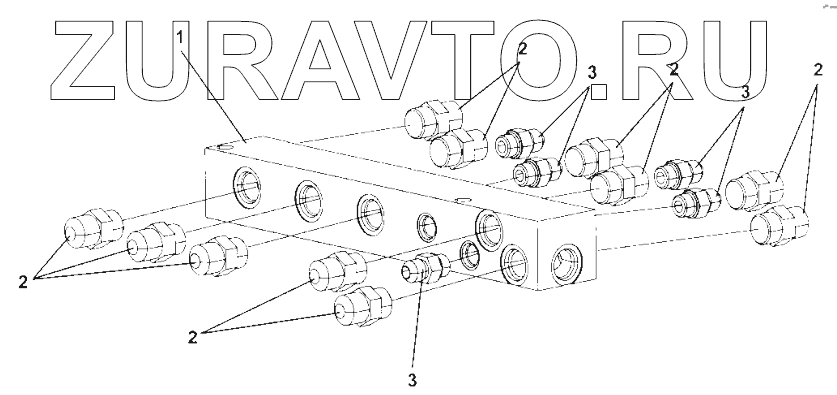 ZURAVTO.RU
1
2
3
2
3
2
2
2
3