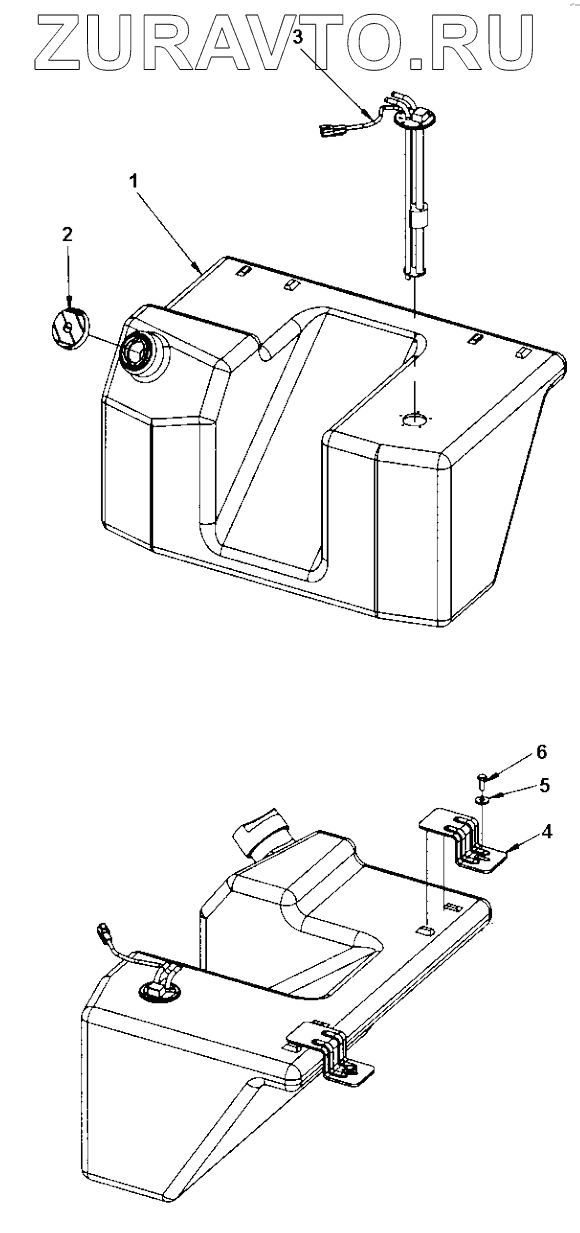 ZURAVTO.RU

3

1

2

6

5

4