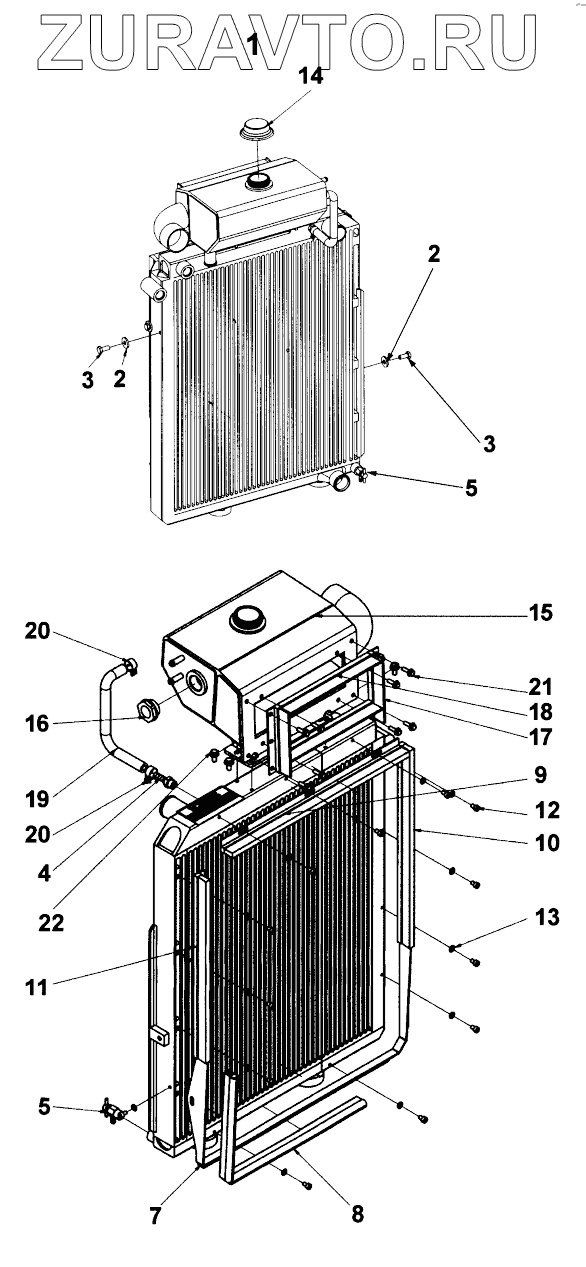 ZURAVTO.RU
1
14
2
3
2
3
5
15
20
21
18
16
17
9
19
12
20
10
4
22
13
11
5
7
8