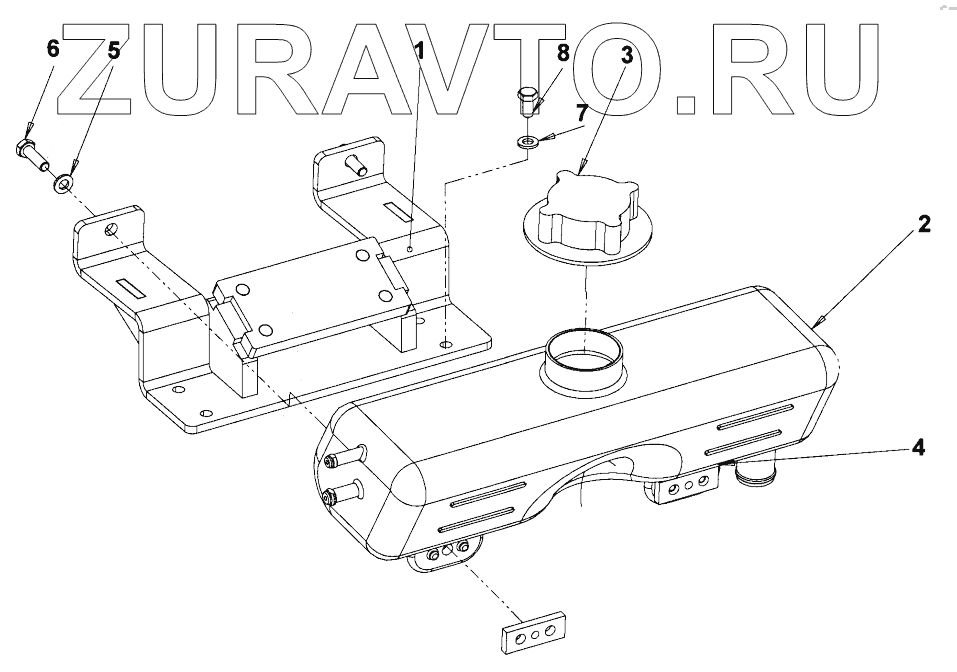 ZURAVTO.RU

6
5
1
8
3
7
2
4