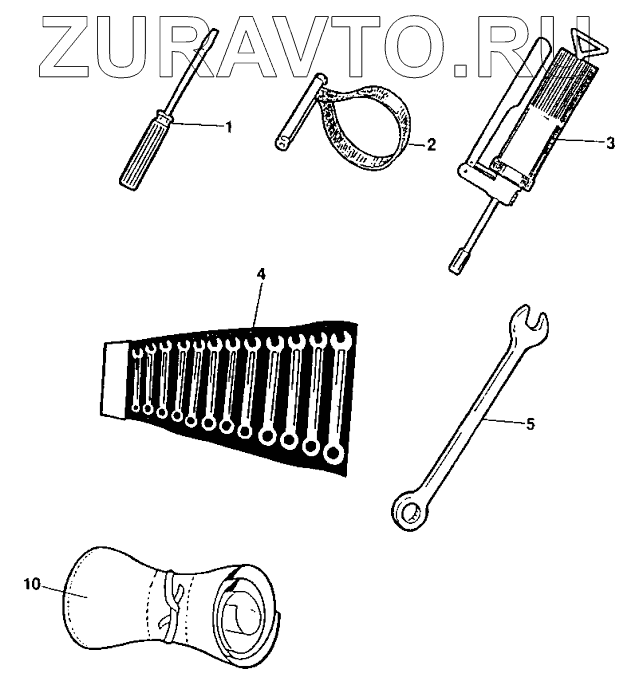 ZURAVTO.RU

1
2
3
4
5
10