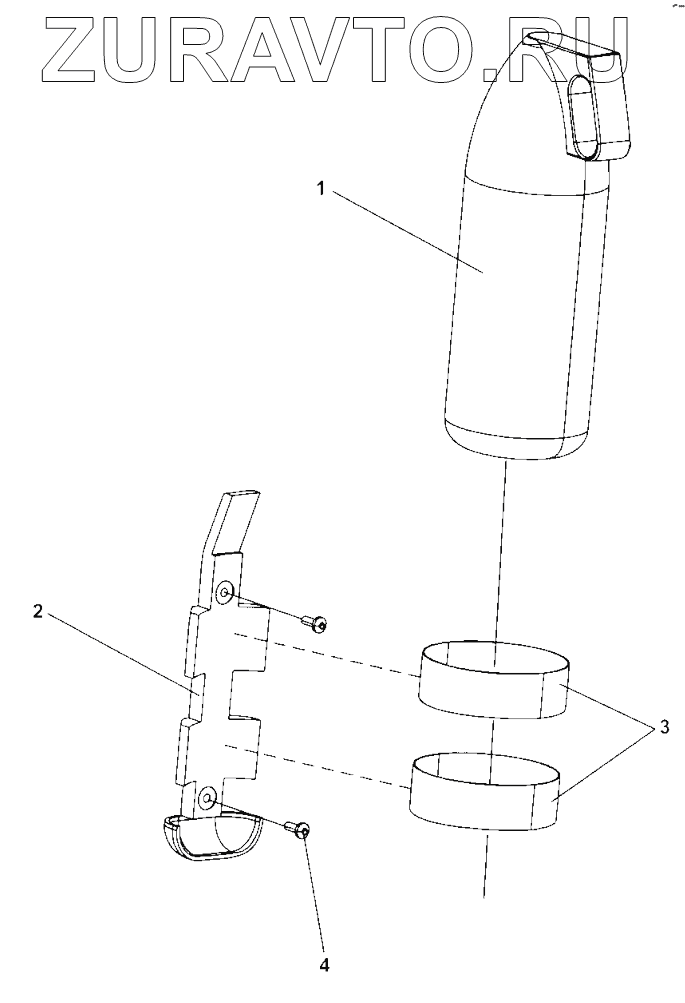 ZURAVTO.RU

1

2

3

4