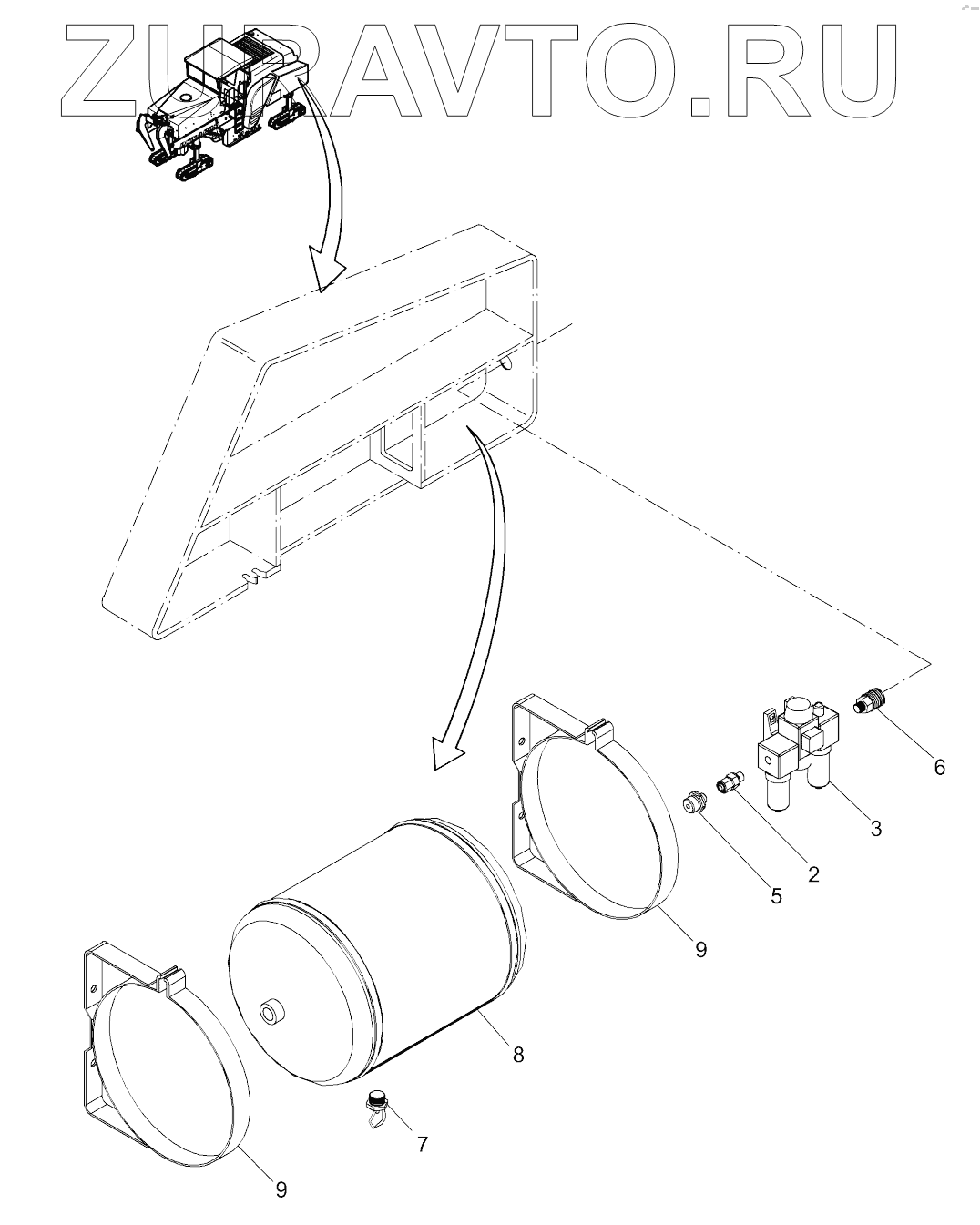 ZUPAVTO.RU

6
3
2
5
9
8
7
9