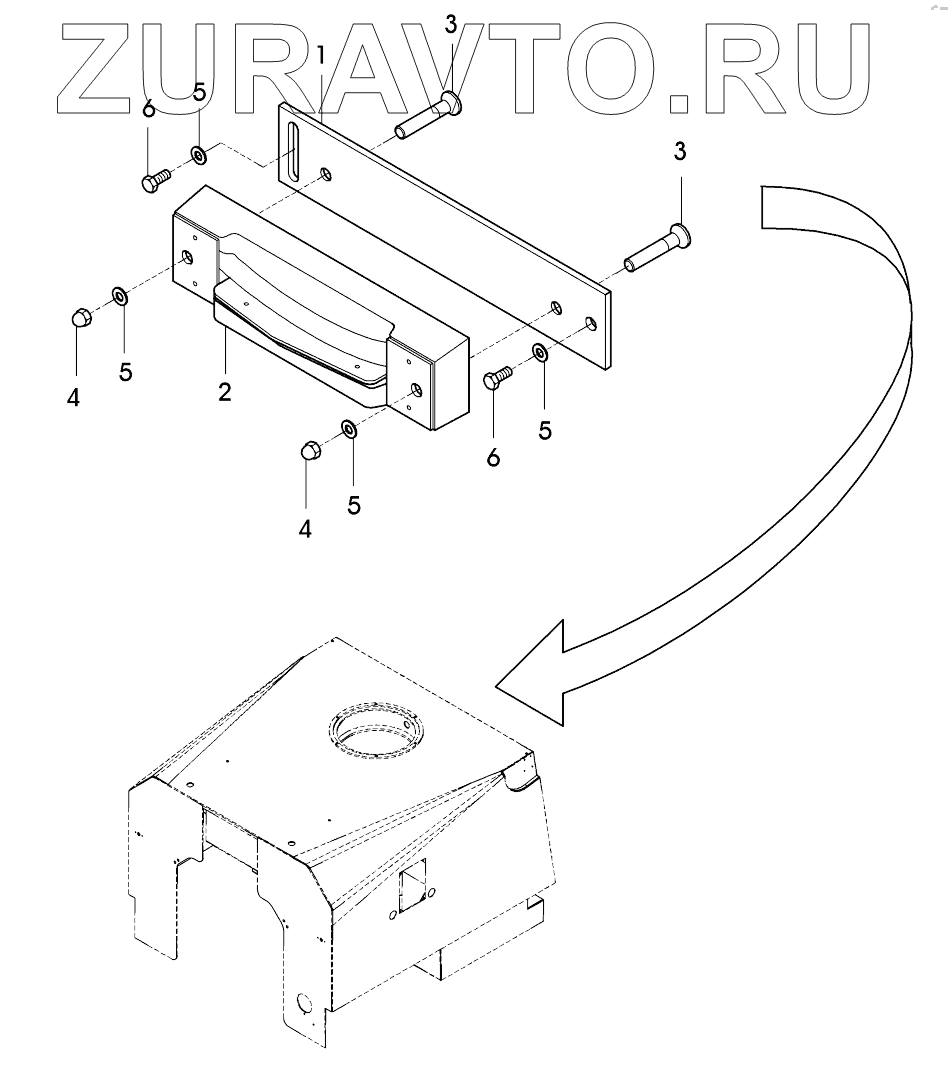 ZURAVTO.RU

1
3
6
5
3
4
5
2
6
5
4
5