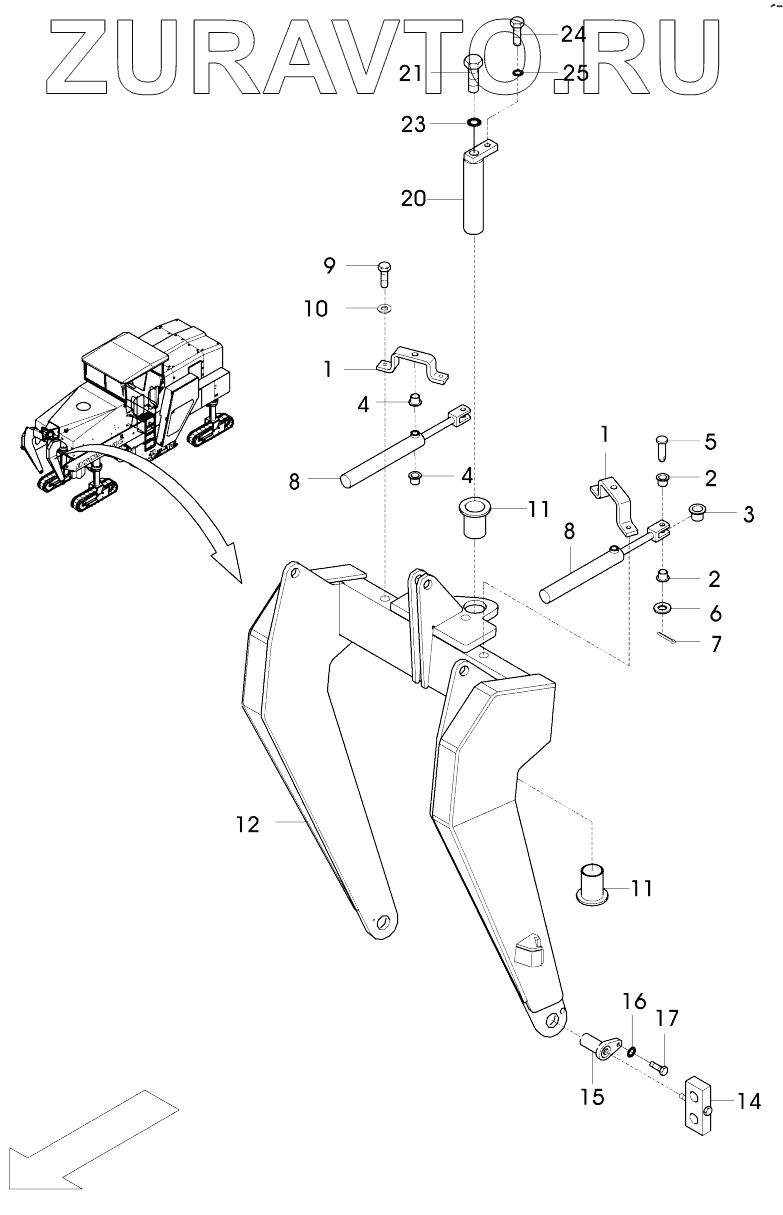 ZURAVTO.RU

24
21
25
23
20
9
10
1
4
8
4
11
1
5
2
3
8
2
6
7
12
11
16
17
15
14