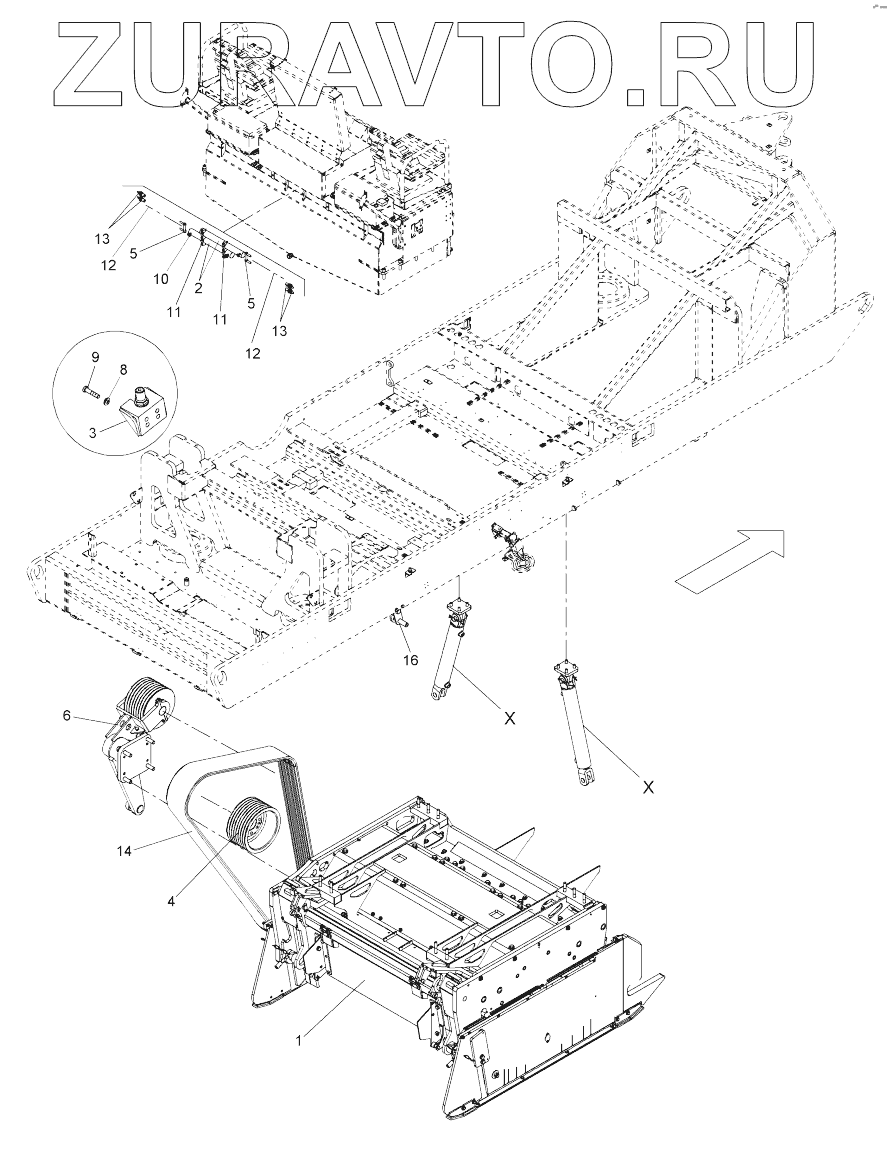 ZURAVTO.RU

13
12
5
10
11
2
11
5
12
13

9
8
3

16
X
X
6
14
4
1