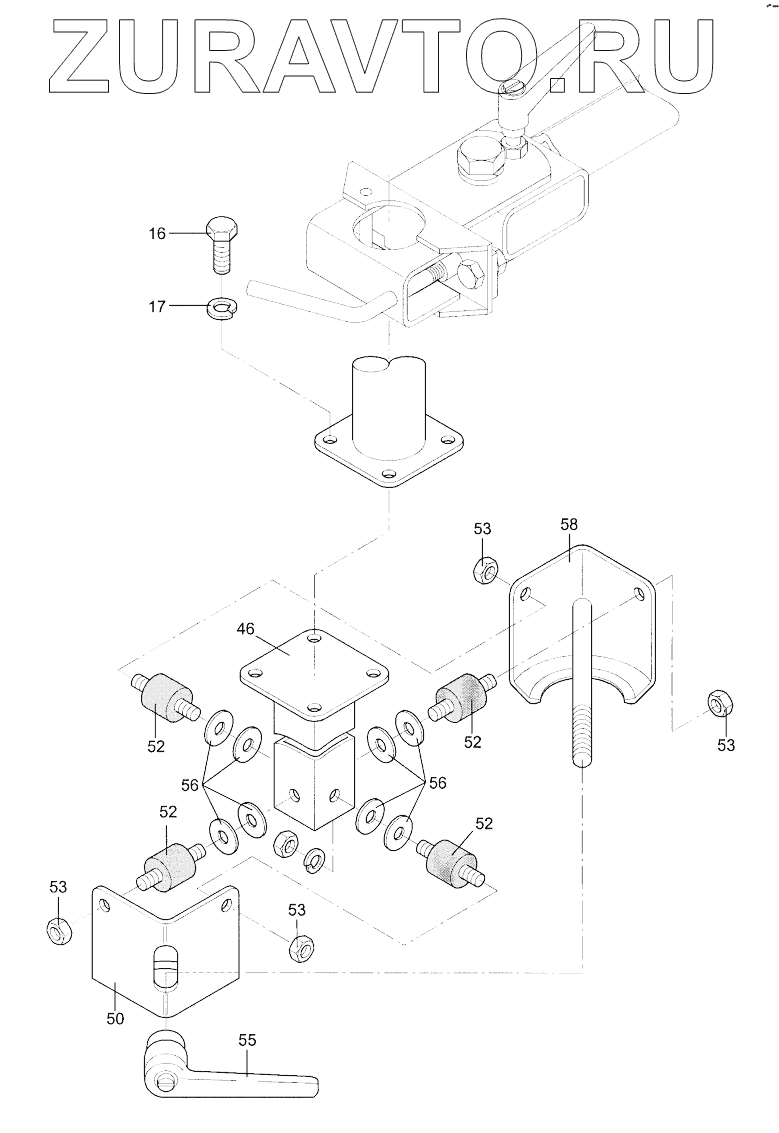 ZURAVTO.RU

16
17
53
58
46
52
52
53
56
56
52
52
53
53
50
55