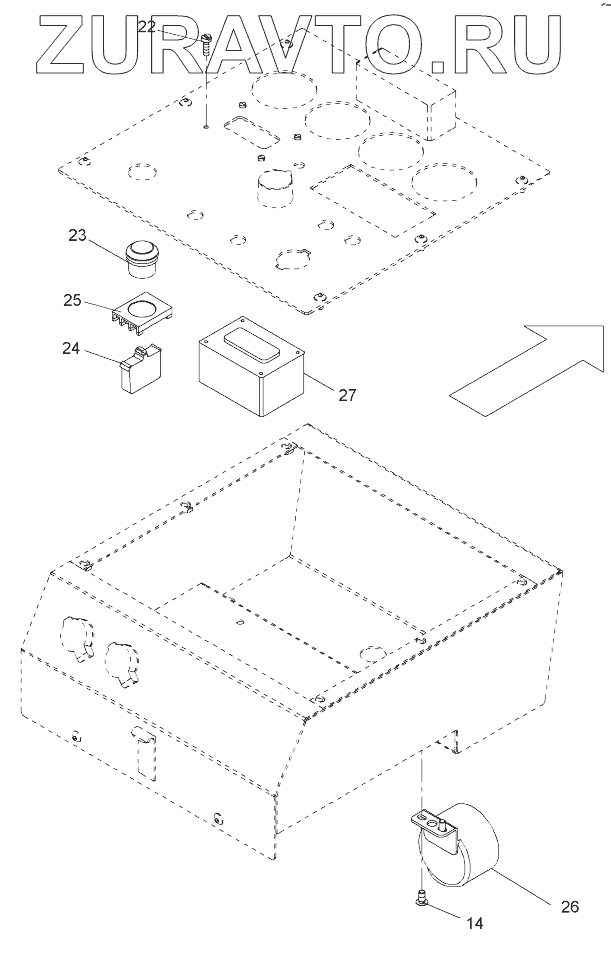 ZURAVTO.RU

22
23
25
24
27
26
14