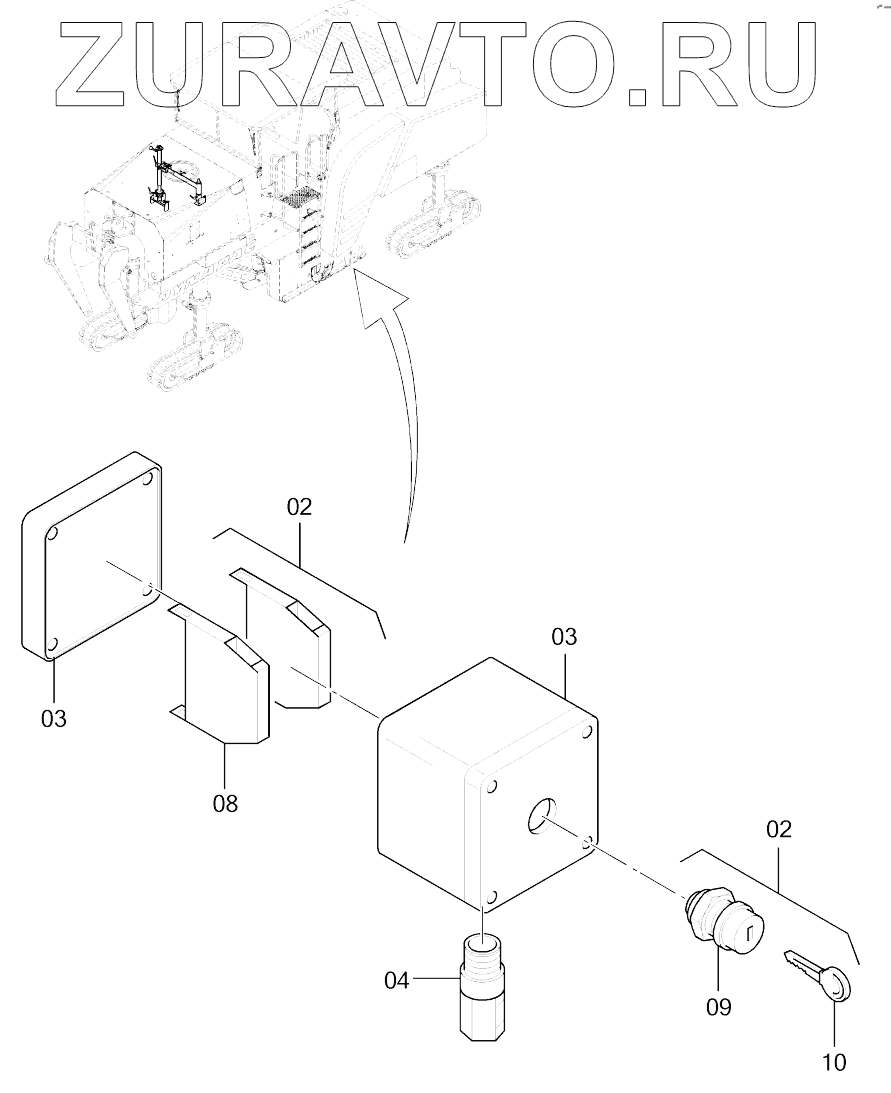 ZURAVTO.RU

02

03

03

08

02

04

09

10