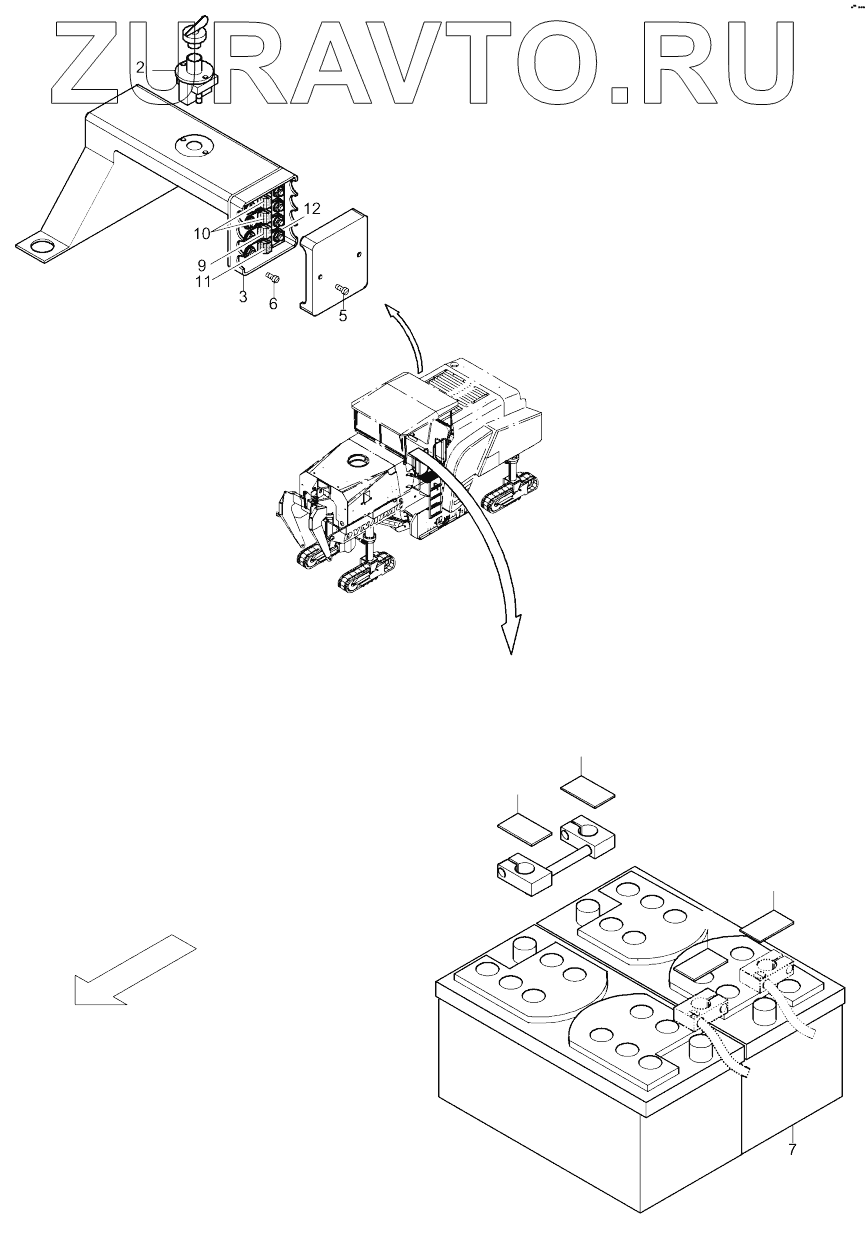 ZURAVTO.RU

2

12

10

9

11

3

6

5

7