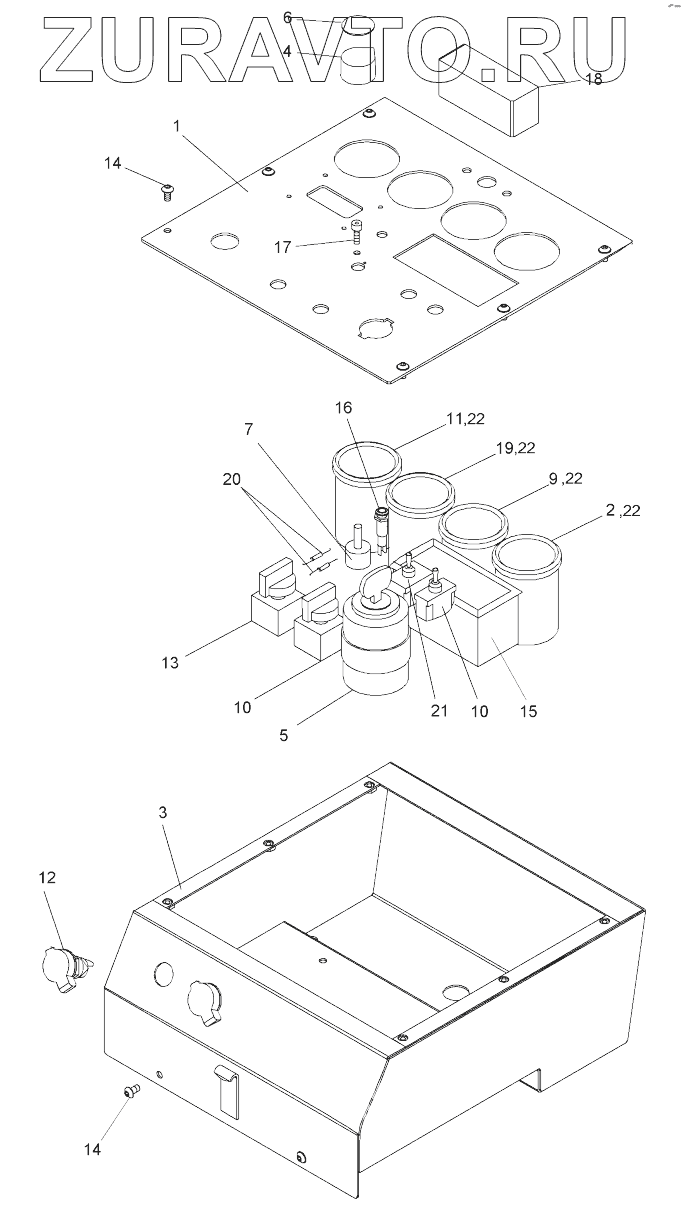 ZURAVTO.RU

6
4
18
1
14
17
16
11,22
7
19,22
20
9 ,22
2 ,22
13
10
5
21
10
15
3
12
14