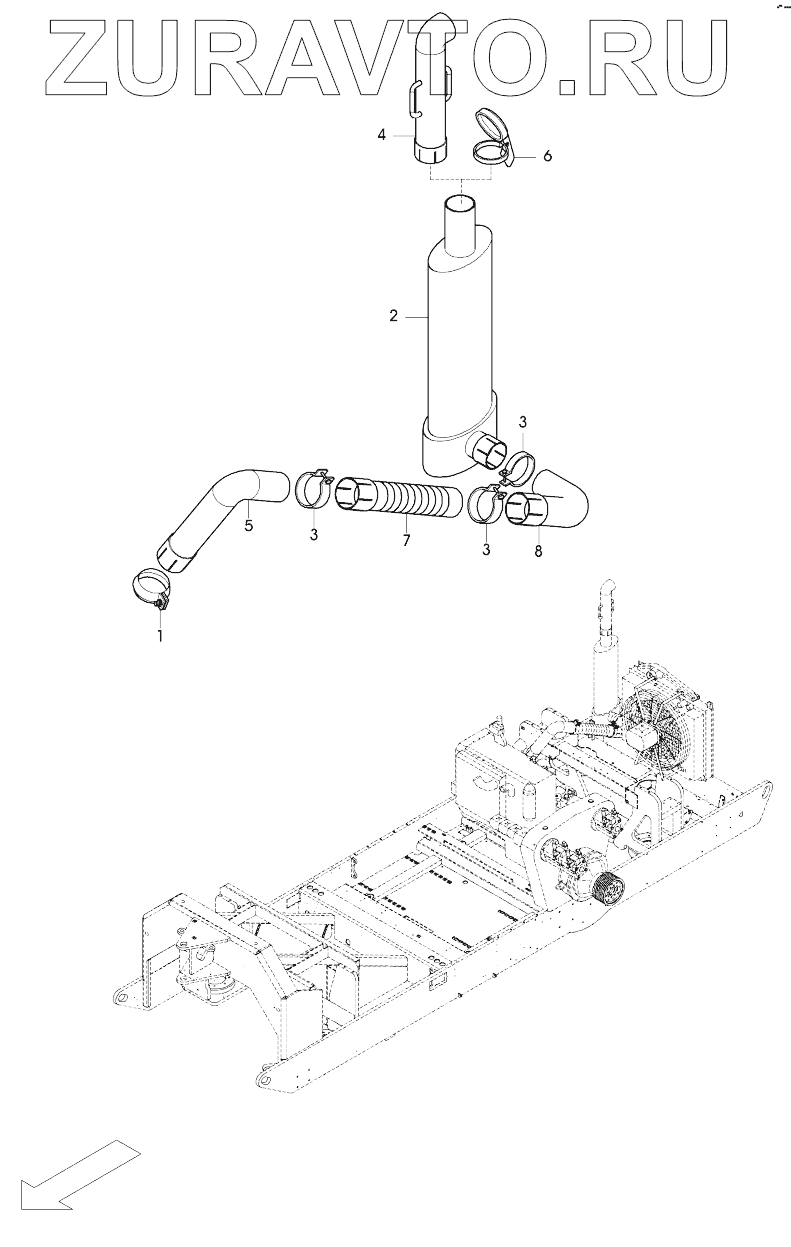 ZURAVTO.RU

4
6
2
3
5
3
7
3
8
1