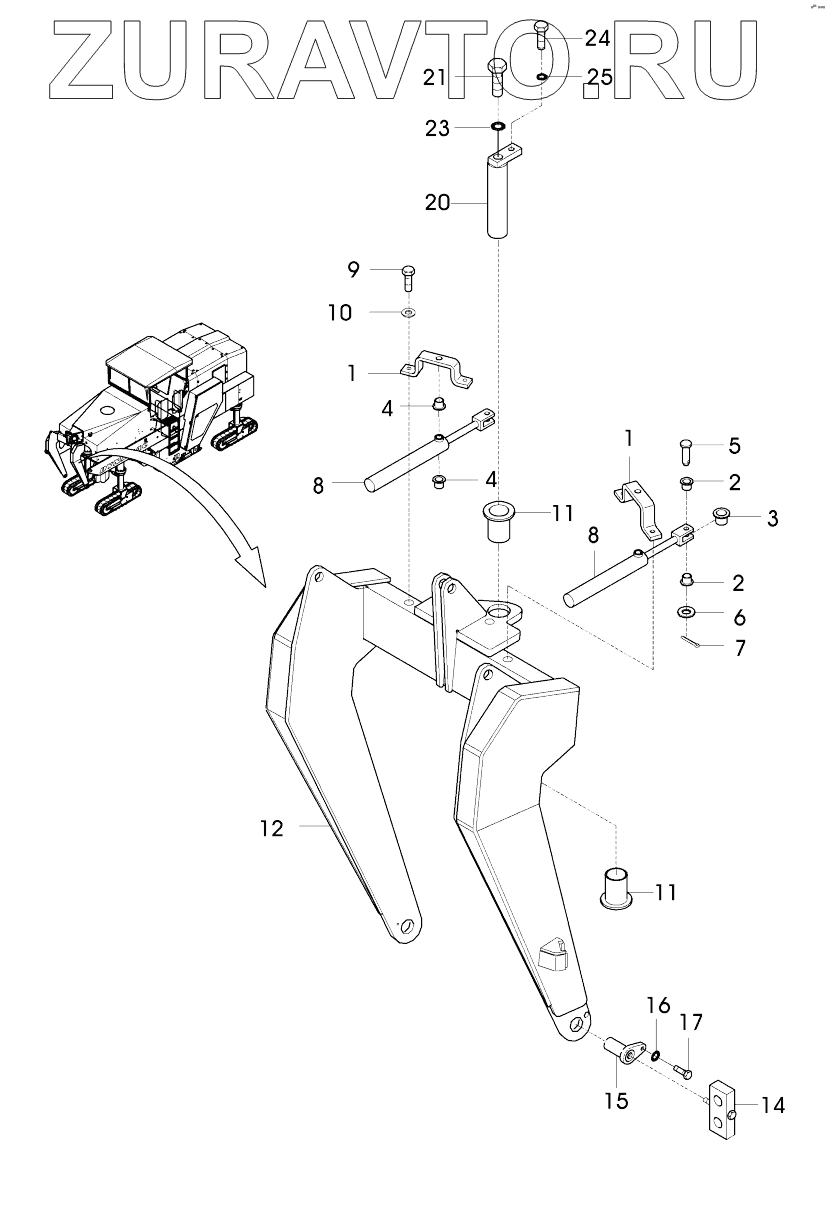 ZURAVTO.RU

24
21
25
23
20
9
10
1
4
8
4
11
1
5
2
3
8
2
6
7
12
11
16
17
15
14