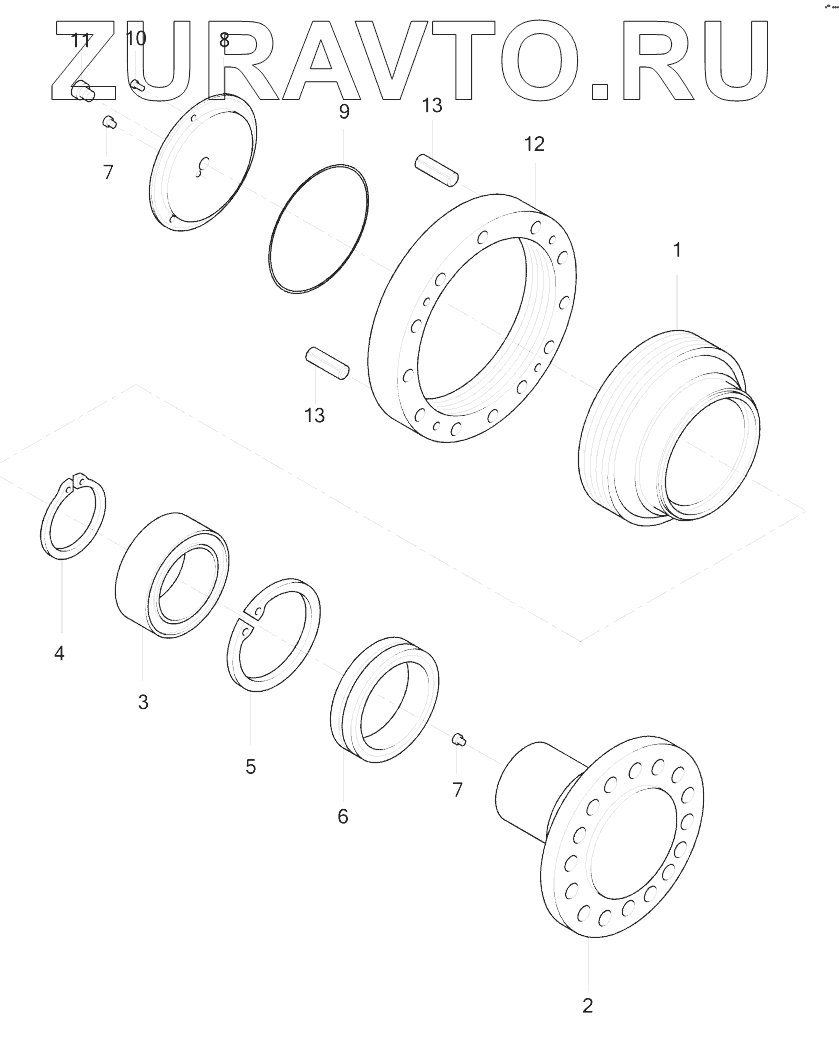 ZURAVTO.RU

11
10
8
7
9
13
12
1
13
4
3
5
6
7
2