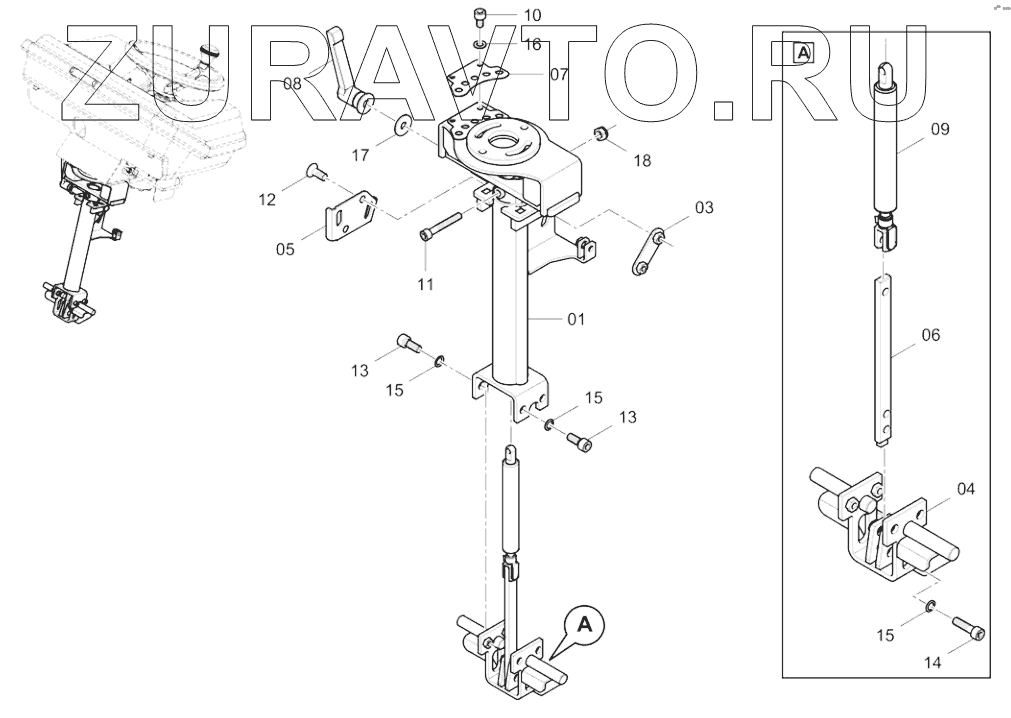 ZURAVTO.RU

10
16
07
08
17
18
12
05
11
03
01
13
15
15
13
A

A
09
06
04
15
14