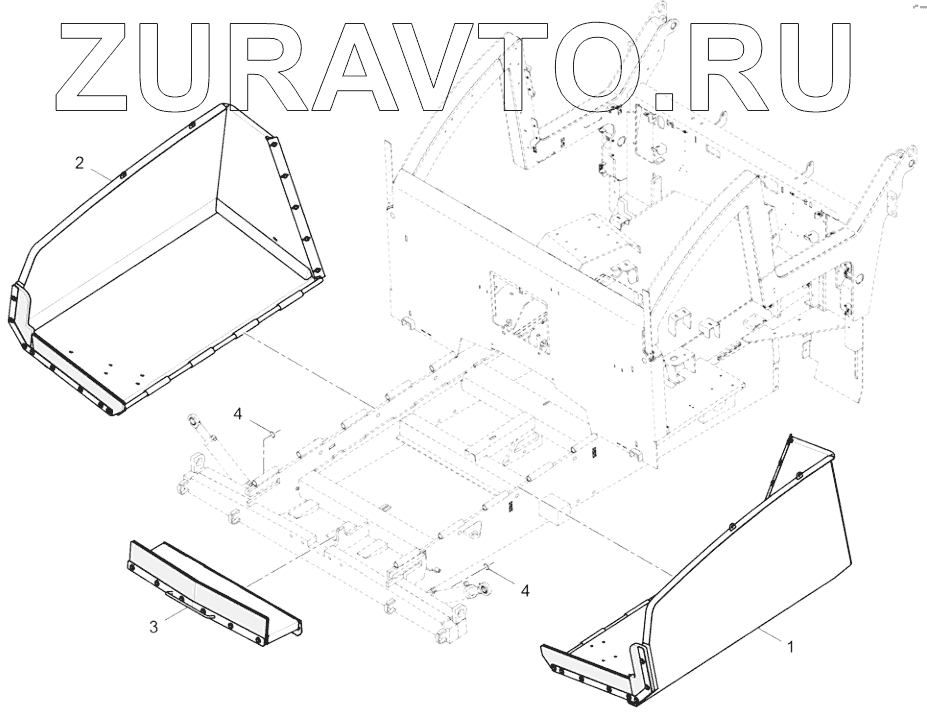 ZURAVTO.RU

2

4

3

4

1