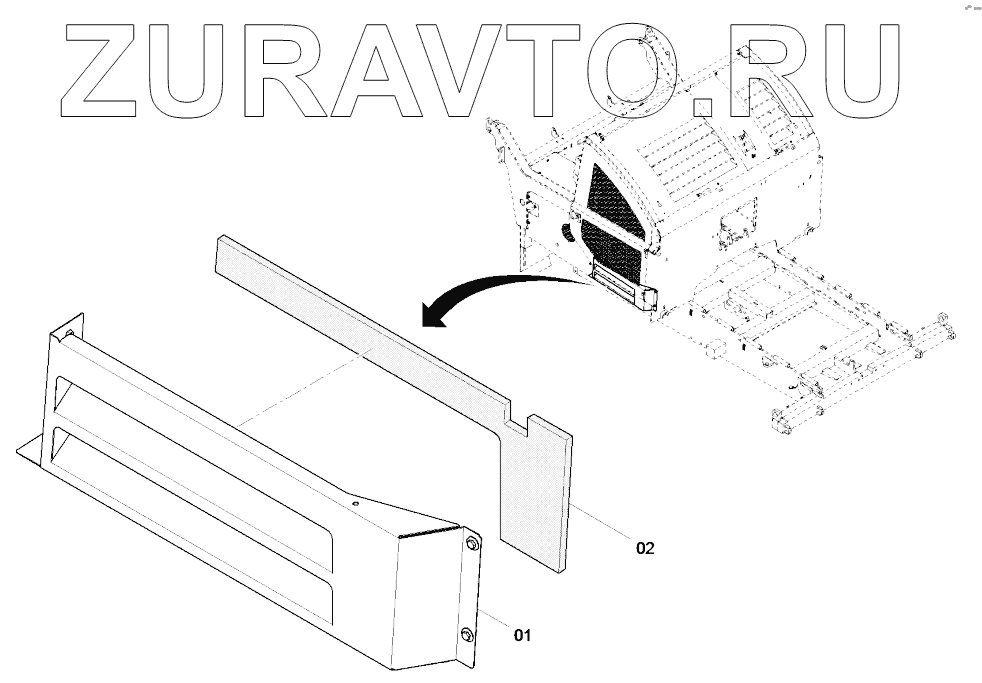 ZURAVTO.RU

02

01