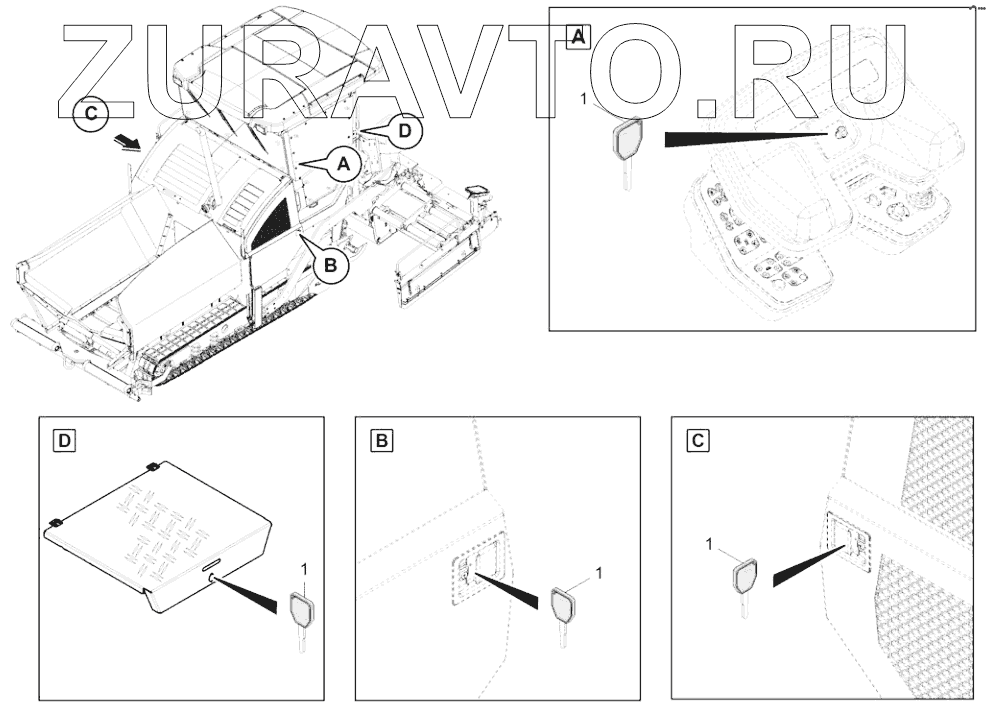 ZURAVTO.RU

C
D
A
B

A
1

D
1

B
1

C
1