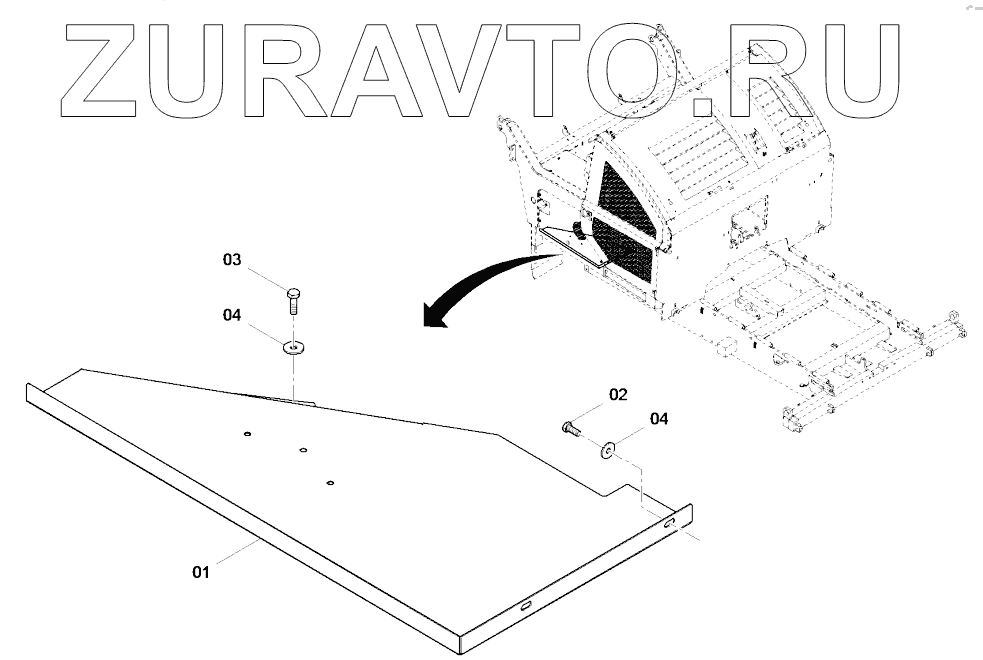 ZURAVTO.RU

03

04

02

04

01