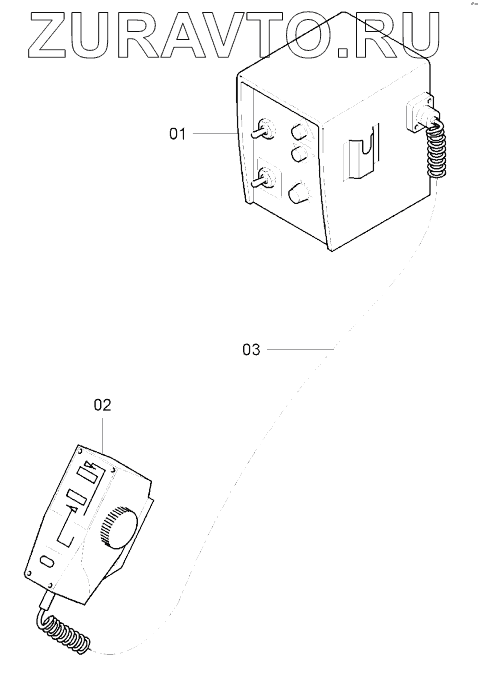 ZURAVTO.RU

01

03

02