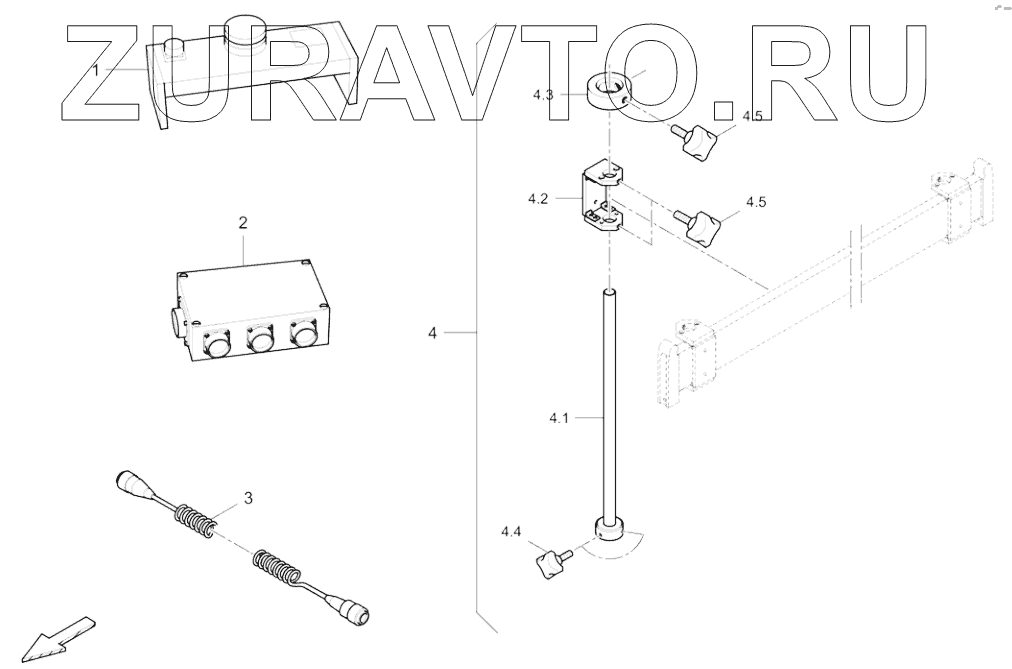 ZURAVTO.RU
1
4.3
4.5
4.2
4.5
2
4
4.1
3
4.4