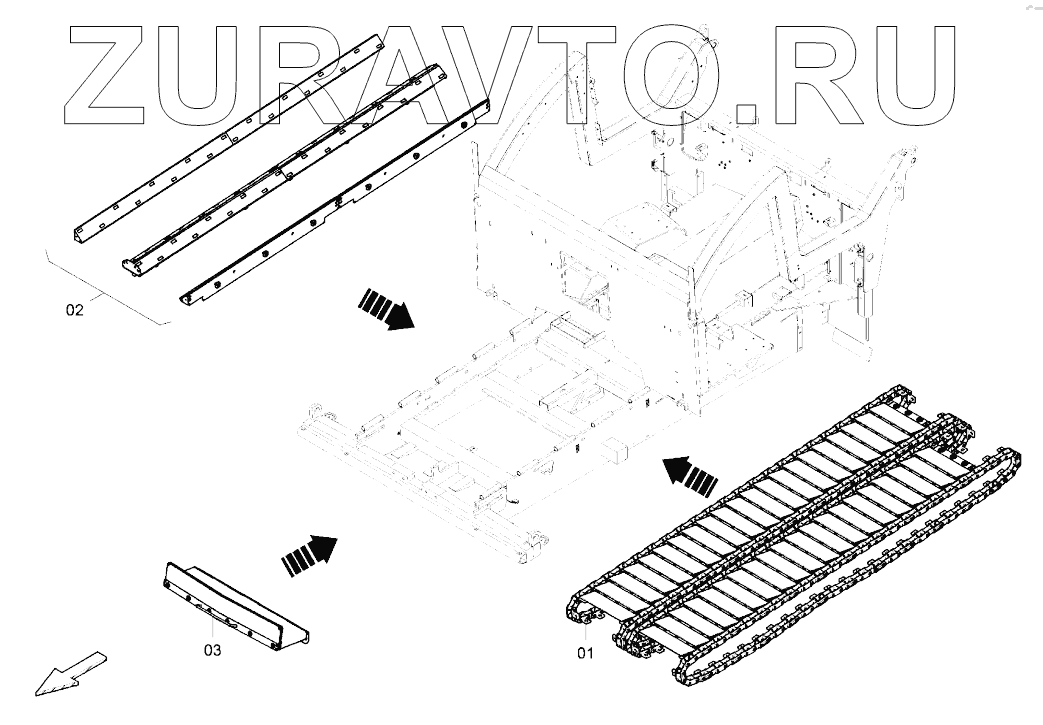 ZURAVTO.RU

02

03

01