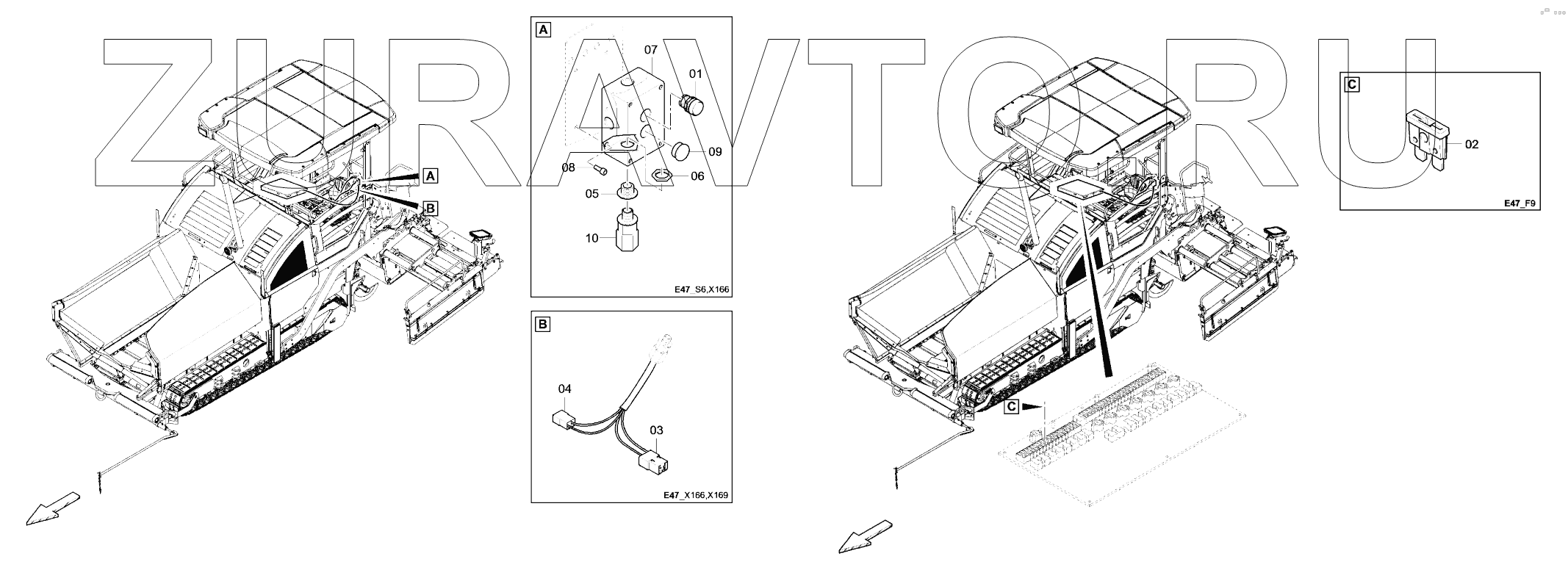 ZURAVTO.RU

A
B

A
07
01
09
08
06
05
10
E47_S6,X166

B
04
03
E47_X166,X169

C

C
02
E47_F9